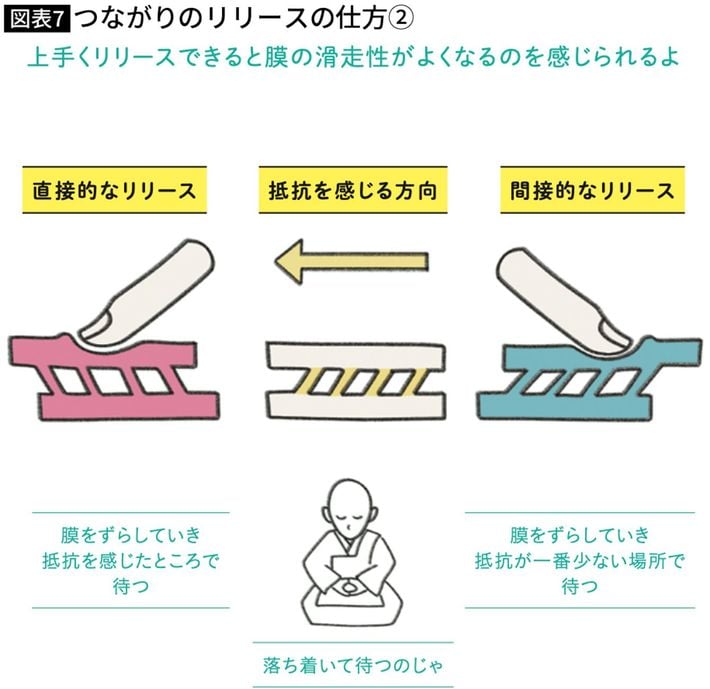 図表7 つながりのリリースの仕方②

上手くリリースできると膜の滑走性がよくなるのを感じられるよ

直接的なリリース

抵抗を感じる方向

間接的なリリース

膜をずらしていき
抵抗を感じたところで
待つ

膜をずらしていき
抵抗が一番少ない場所で
待つ

落ち着いて待つのじゃ