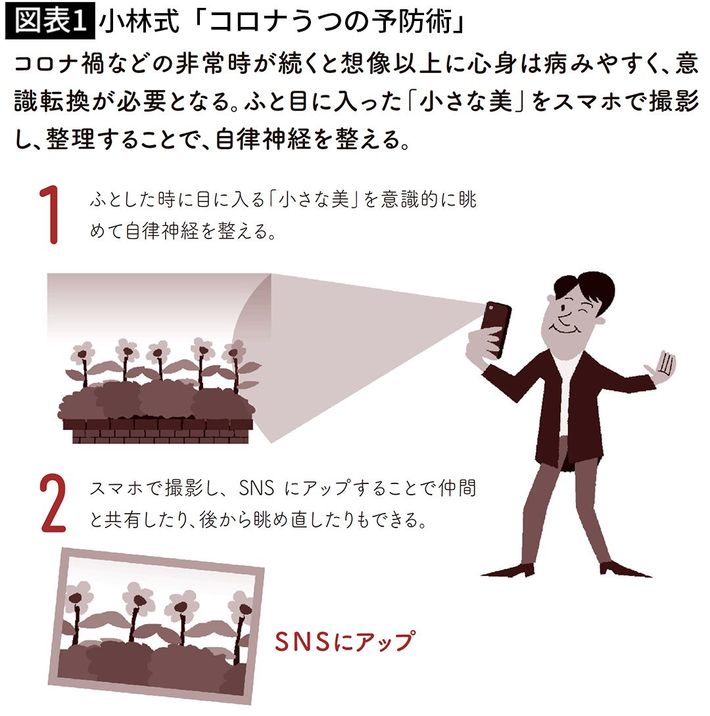 図表1 小林式「コロナうつの予防術」

コロナ禍などの非常時が続くと想像以上に心身は病みやすく、意識転換が必要となる。ふと目に入った「小さな美」をスマホで撮影し、整理することで、自律神経を整える。

1

ふとした時に目に入る「小さな美」を意識的に眺めて自律神経を整える。

2

スマホで撮影し、SNS にアップすることで仲間と共有したり、後から眺め直したりもできる。

SNSにアップ