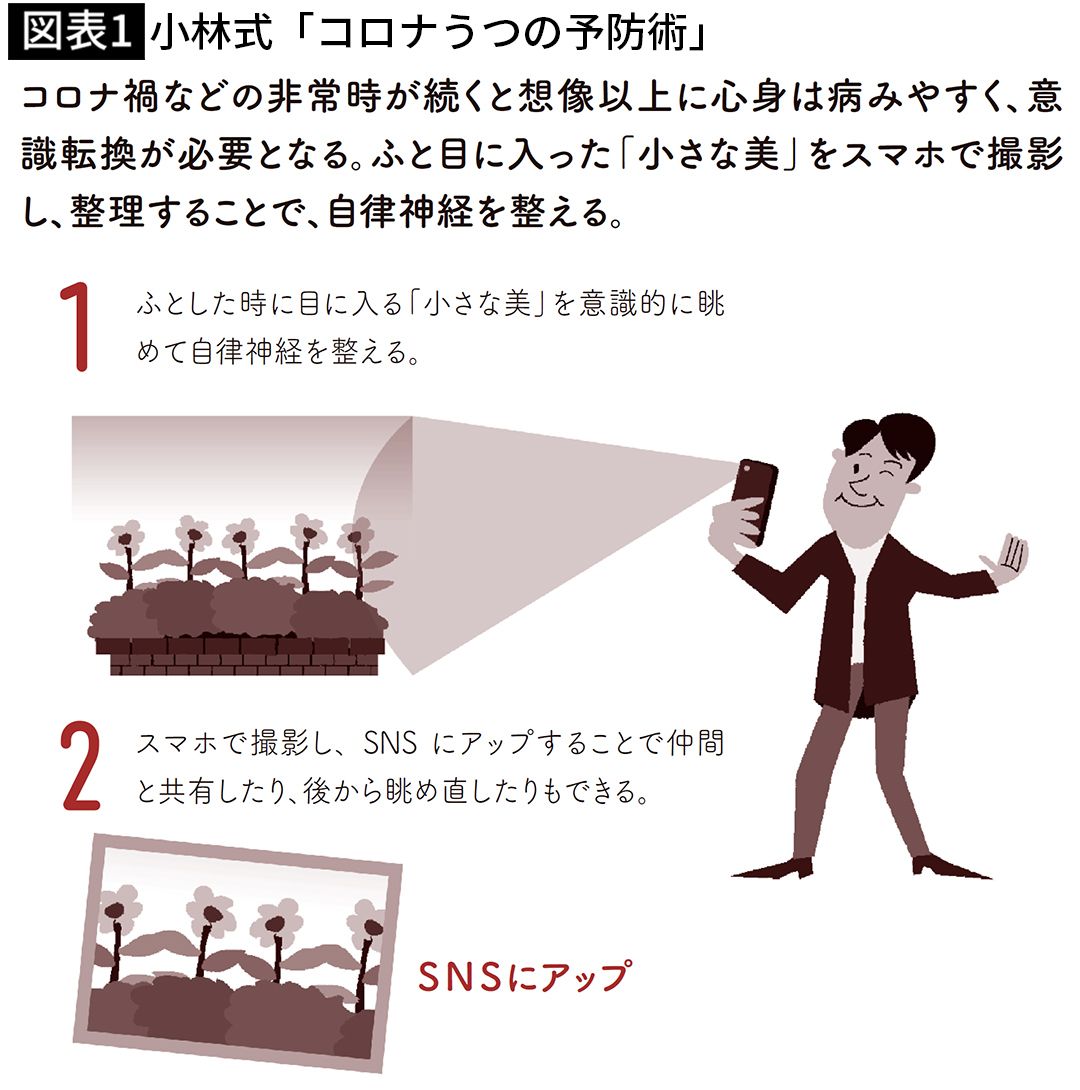 図表1 小林式「コロナうつの予防術」

コロナ禍などの非常時が続くと想像以上に心身は病みやすく、意識転換が必要となる。ふと目に入った「小さな美」をスマホで撮影し、整理することで、自律神経を整える。

1
ふとした時に目に入る「小さな美」を意識的に眺めて自律神経を整える。

2
スマホで撮影し、SNS にアップすることで仲間と共有したり、後から眺め直したりもできる。

SNSにアップ