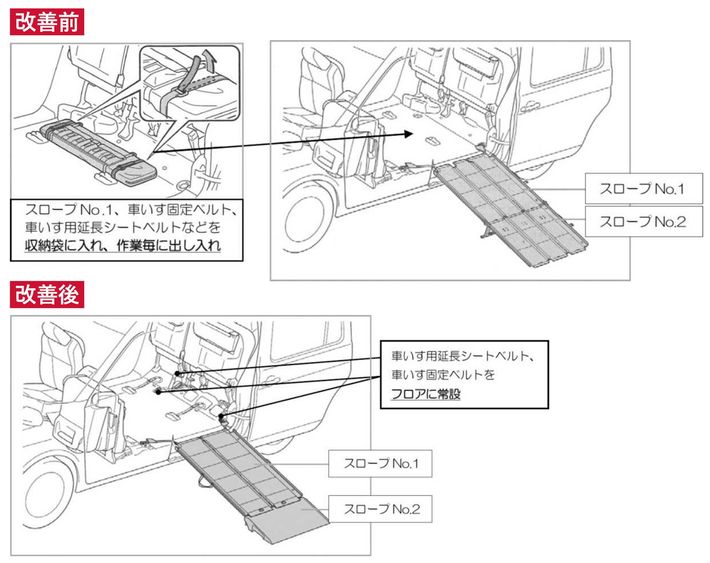 改善前

スロープ No.1、車いす固定ベルト、車いす用延長シートベルトなどを収納袋に入れ、作業毎に出し入れ

スロープ No.1

スロープ No.2

改善後

車いす用延長シートベルト、車いす固定ベルトをフロアに常設

スロープ No.1

スロープ No.2