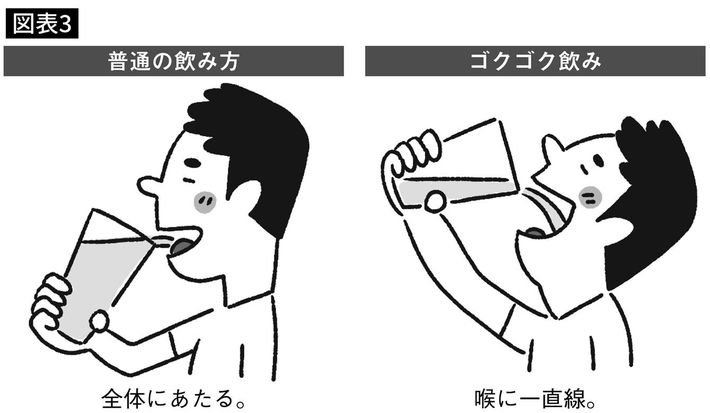 図表3

普通の飲み方

全体にあたる。

ゴクゴク飲み

喉に一直線。