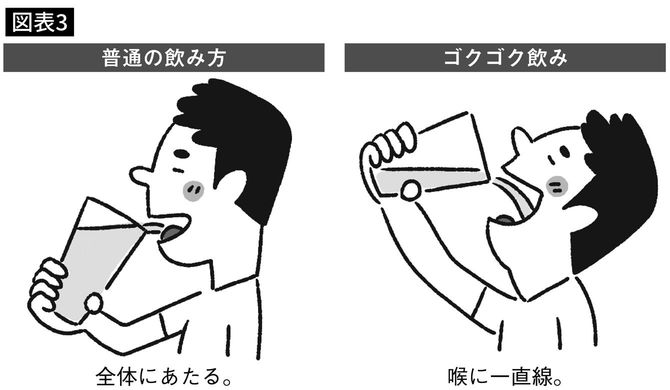 図表3

普通の飲み方

全体にあたる。

ゴクゴク飲み

喉に一直線。