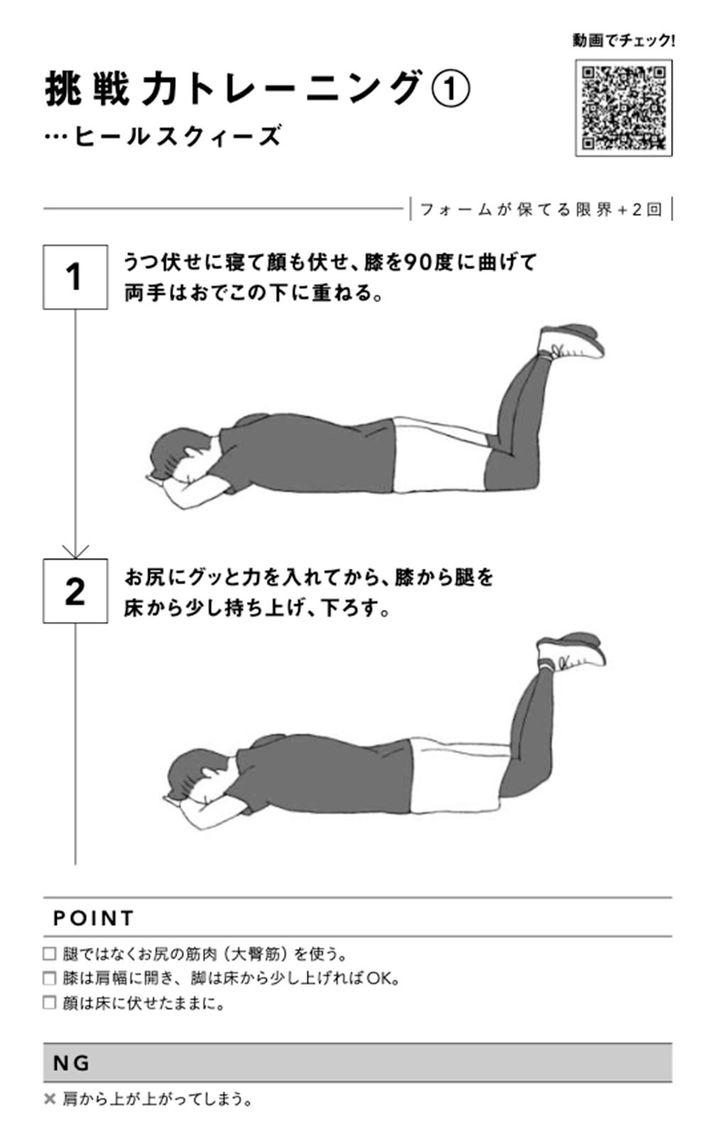 動画でチェック!

挑戦力トレーニング①
…ヒールスクィーズ

フォームが保てる限界＋2回

1
うつ伏せに寝て顔も伏せ、膝を90度に曲げて両手はおでこの下に重ねる。

2
お尻にグッと力を入れてから、膝から腿を床から少し持ち上げ、下ろす。

POINT
□ 腿ではなくお尻の筋肉（大臀筋）を使う。
□ 膝は肩幅に開き、脚は床から少し上げればOK。
□ 顔は床に伏せたままに。

NG
× 肩から上が上がってしまう。