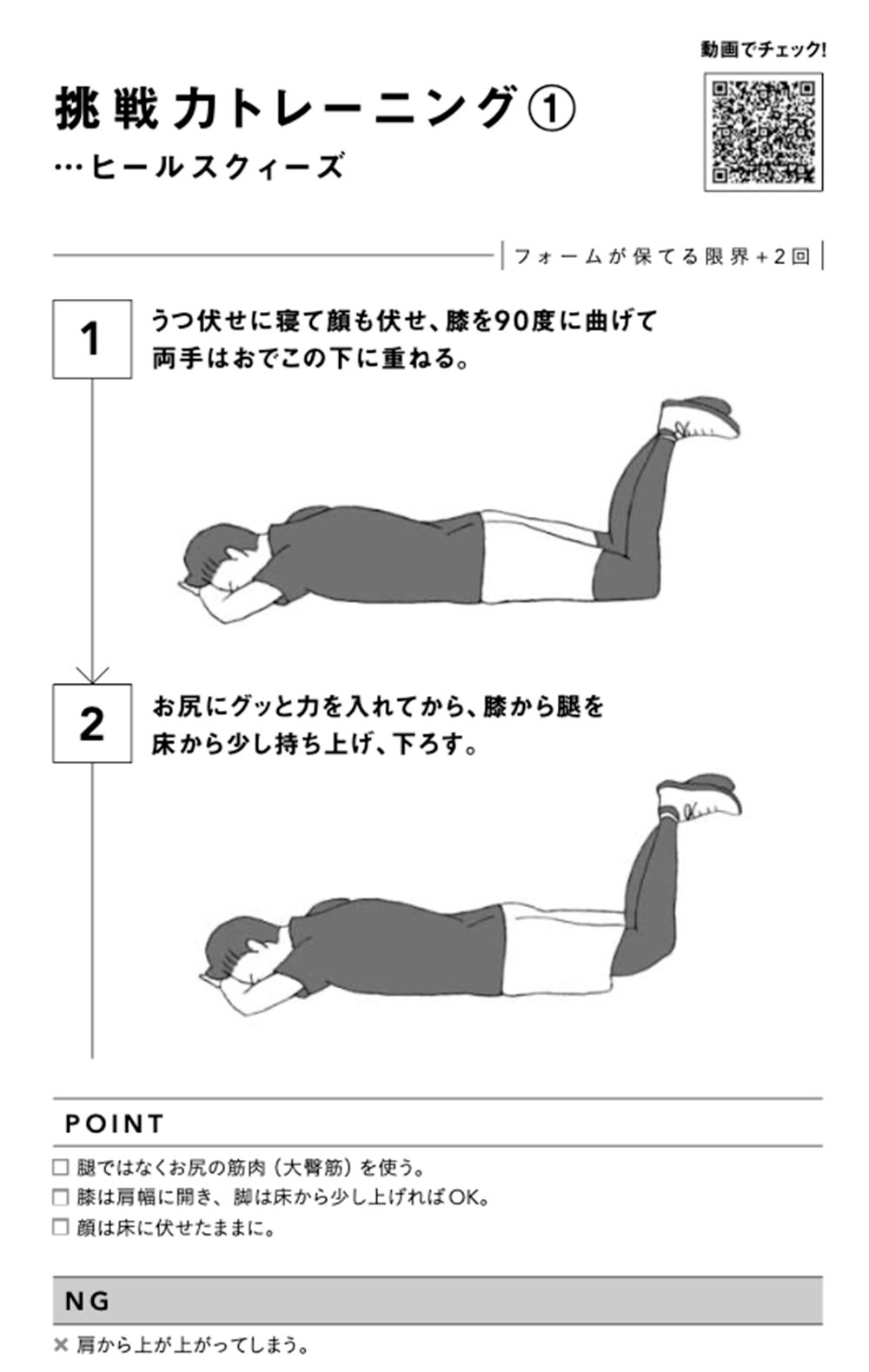 動画でチェック!

挑戦力トレーニング①
…ヒールスクィーズ

フォームが保てる限界+2回

1
うつ伏せに寝て顔も伏せ、膝を90度に曲げて両手はおでこの下に重ねる。

2
お尻にグッと力を入れてから、膝から腿を床から少し持ち上げ、下ろす。

POINT
☐ 腿ではなくお尻の筋肉(大臀筋)を使う。
☐ 膝は肩幅に開き、脚は床から少し上げればOK。
☐ 顔は床に伏せたままに。

NG
× 肩から上が上がってしまう。