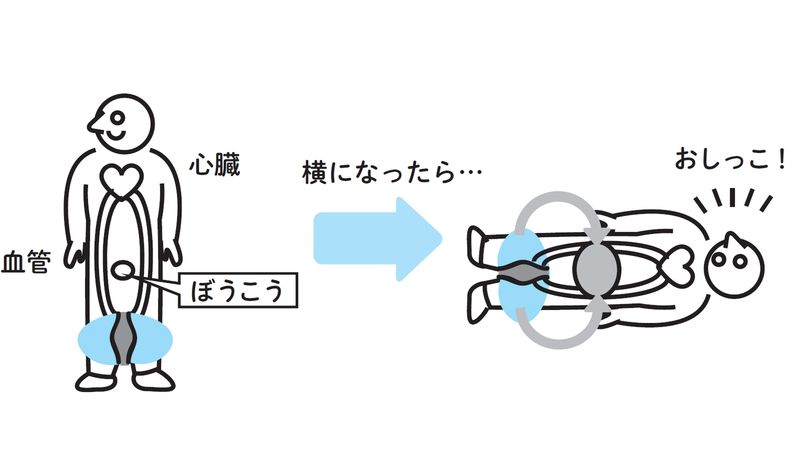 心臓

血管

ぼうこう

横になったら…

おしっこ！