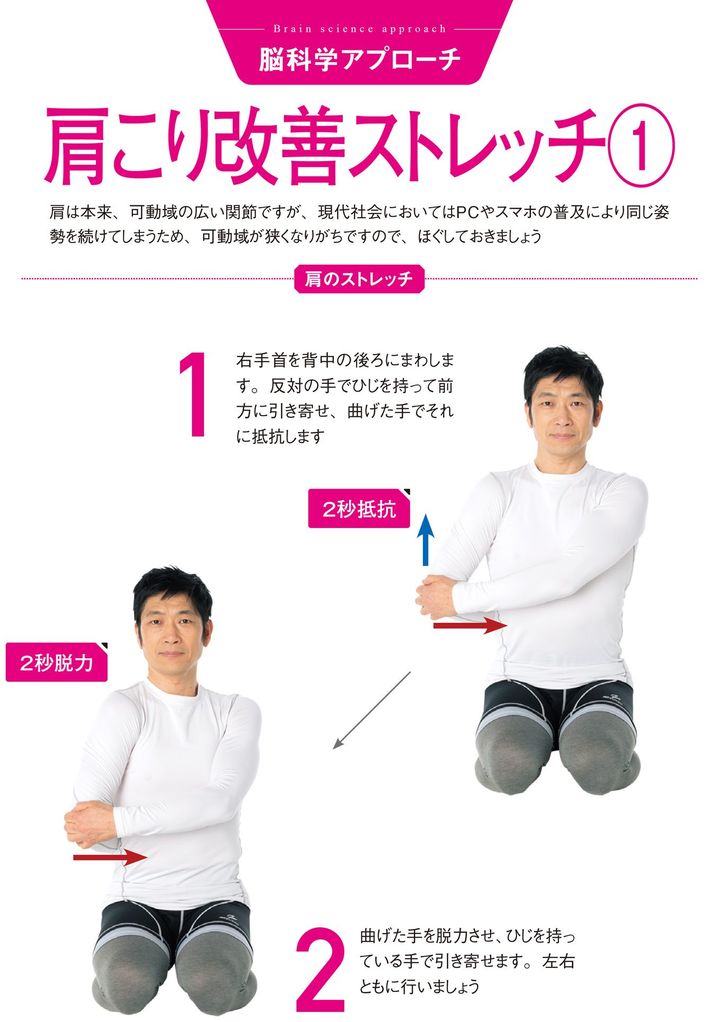 Brain science approach

脳科学アプローチ

肩こり改善ストレッチ①

肩は本来、可動域の広い関節ですが、現代社会においてはPCやスマホの普及により同じ姿勢を続けてしまうため、可動域が狭くなりがちですので、ほぐしておきましょう

肩のストレッチ

1

右手首を背中の後ろにまわします。反対の手でひじを持って前方に引き寄せ、曲げた手でそれに抵抗します

2秒抵抗

2秒脱力

2

曲げた手を脱力させ、ひじを持っている手で引き寄せます。左右ともに行いましょう