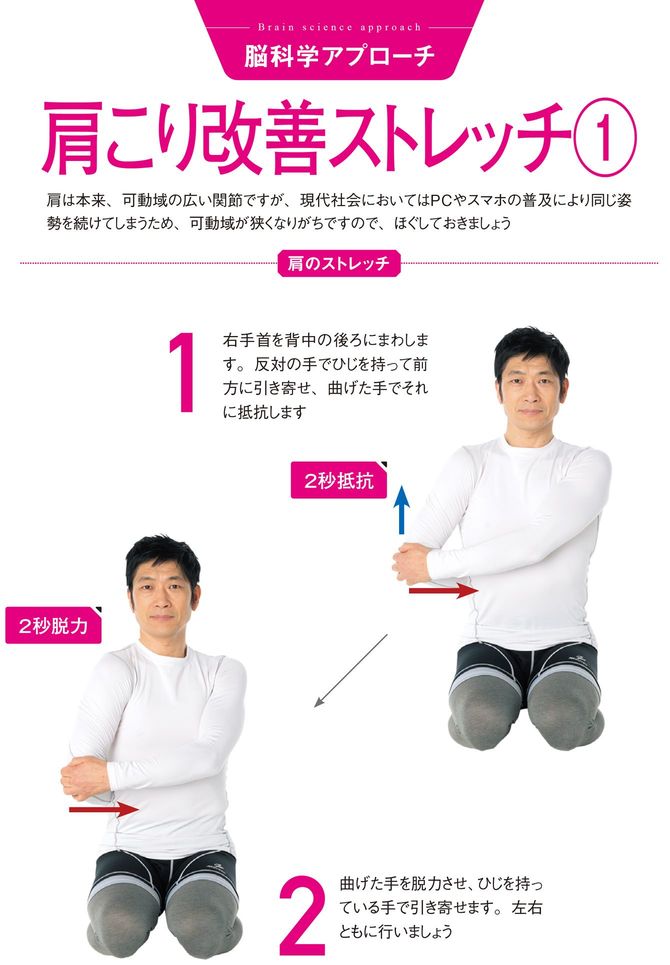 Brain science approach

脳科学アプローチ

肩こり改善ストレッチ①

肩は本来、可動域の広い関節ですが、現代社会においてはPCやスマホの普及により同じ姿勢を続けてしまうため、可動域が狭くなりがちですので、ほぐしておきましょう

肩のストレッチ

1

右手首を背中の後ろにまわします。反対の手でひじを持って前方に引き寄せ、曲げた手でそれに抵抗します

2秒抵抗

2秒脱力

2

曲げた手を脱力させ、ひじを持っている手で引き寄せます。左右ともに行いましょう