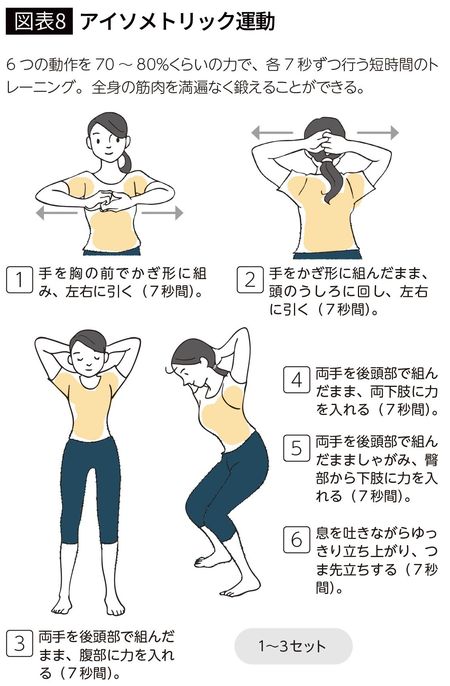 図表8 アイソメトリック運動

6つの動作を70～80%くらいの力で、各7秒ずつ行う短時間のトレーニング。全身の筋肉を満遍なく鍛えることができる。

1 手を胸の前でかぎ形に組み、左右に引く（7秒間）。

2 手をかぎ形に組んだまま、頭のうしろに回し、左右に引く（7秒間）。

4 両手を後頭部で組んだまま、両下肢に力を入れる（7秒間）。

5 両手を後頭部で組んだまましゃがみ、臀部から下肢に力を入れる（7秒間）。

6 息を吐きながらゆっくり立ち上がり、つま先立ちする（7秒間）。

3 両手を後頭部で組んだまま、腹部に力を入れる（7秒間）。

1～3セット