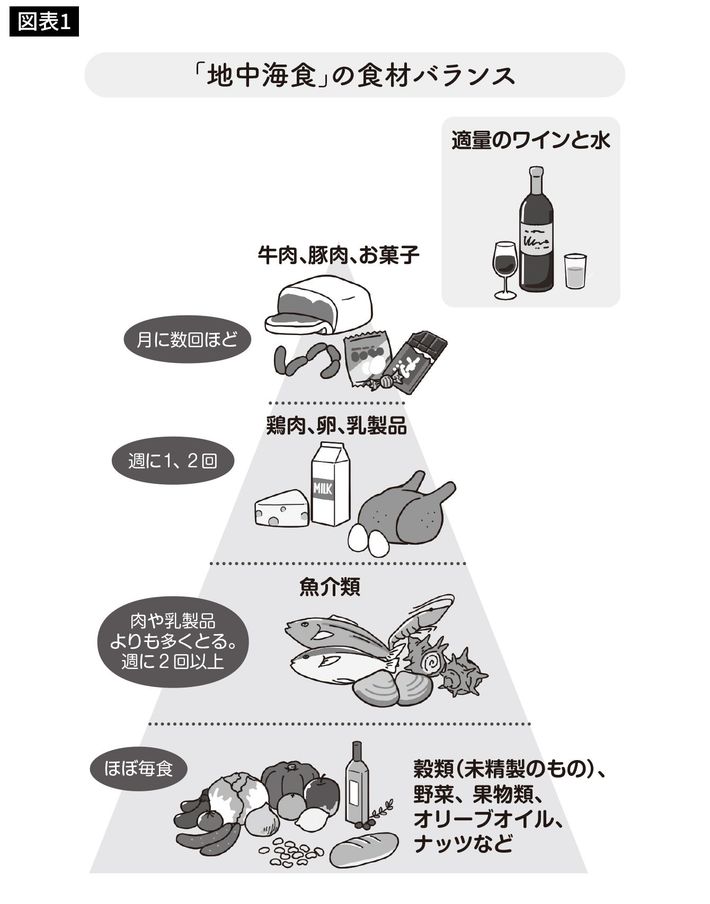 図表1

「地中海食」の食材バランス

適量のワインと水

牛肉、豚肉、お菓子

月に数回ほど

鶏肉、卵、乳製品

週に1、2回

MILK

魚介類

肉や乳製品よりも多くとる。週に2回以上

ほぼ毎食

穀類(未精製のもの)、野菜、果物類、オリーブオイル、ナッツなど