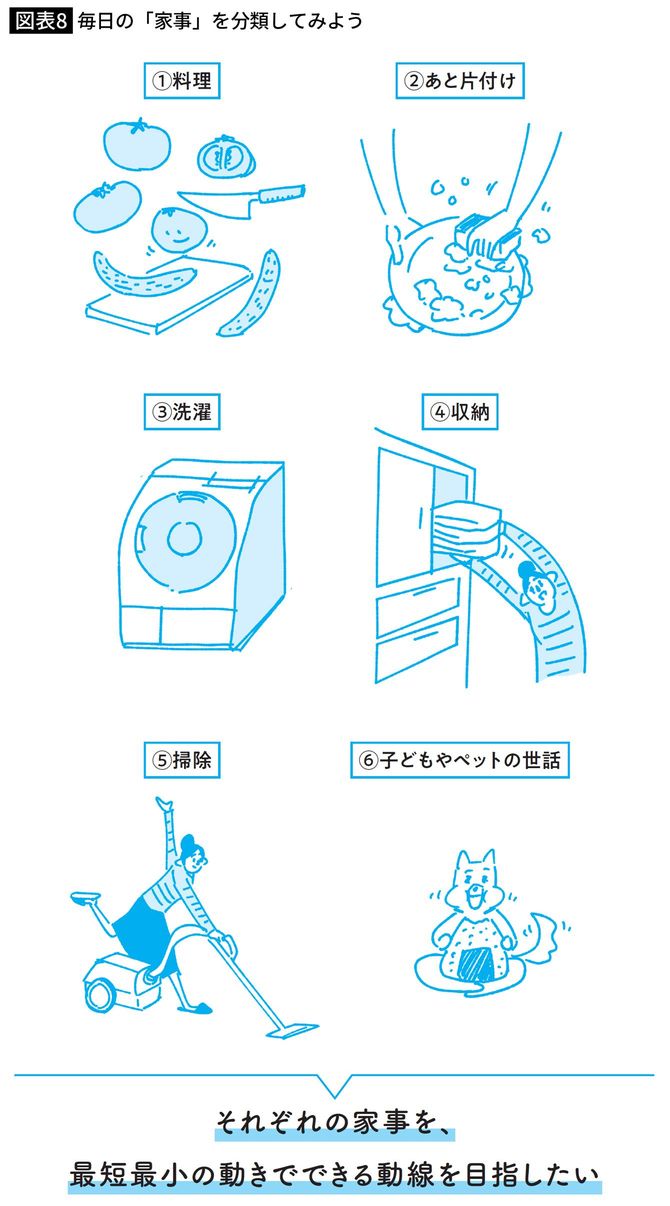 図表8 毎日の「家事」を分類してみよう

①料理

②あと片付け

③洗濯

④収納

⑤掃除

⑥子どもやペットの世話

それぞれの家事を、
最短最小の動きでできる動線を目指したい