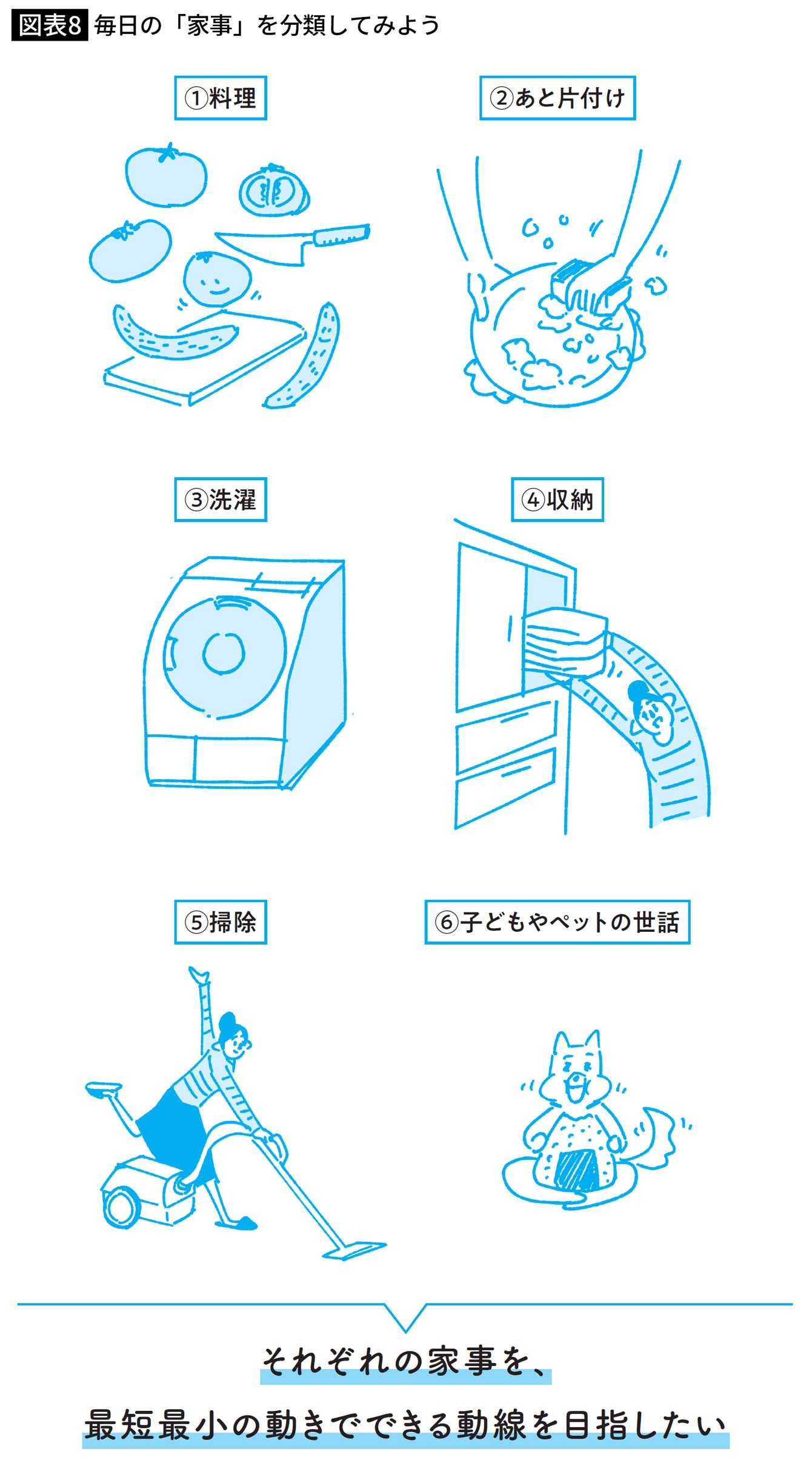 図表8 毎日の「家事」を分類してみよう

①料理

②あと片付け

③洗濯

④収納

⑤掃除

⑥子どもやペットの世話

それぞれの家事を、

最短最小の動きでできる動線を目指したい