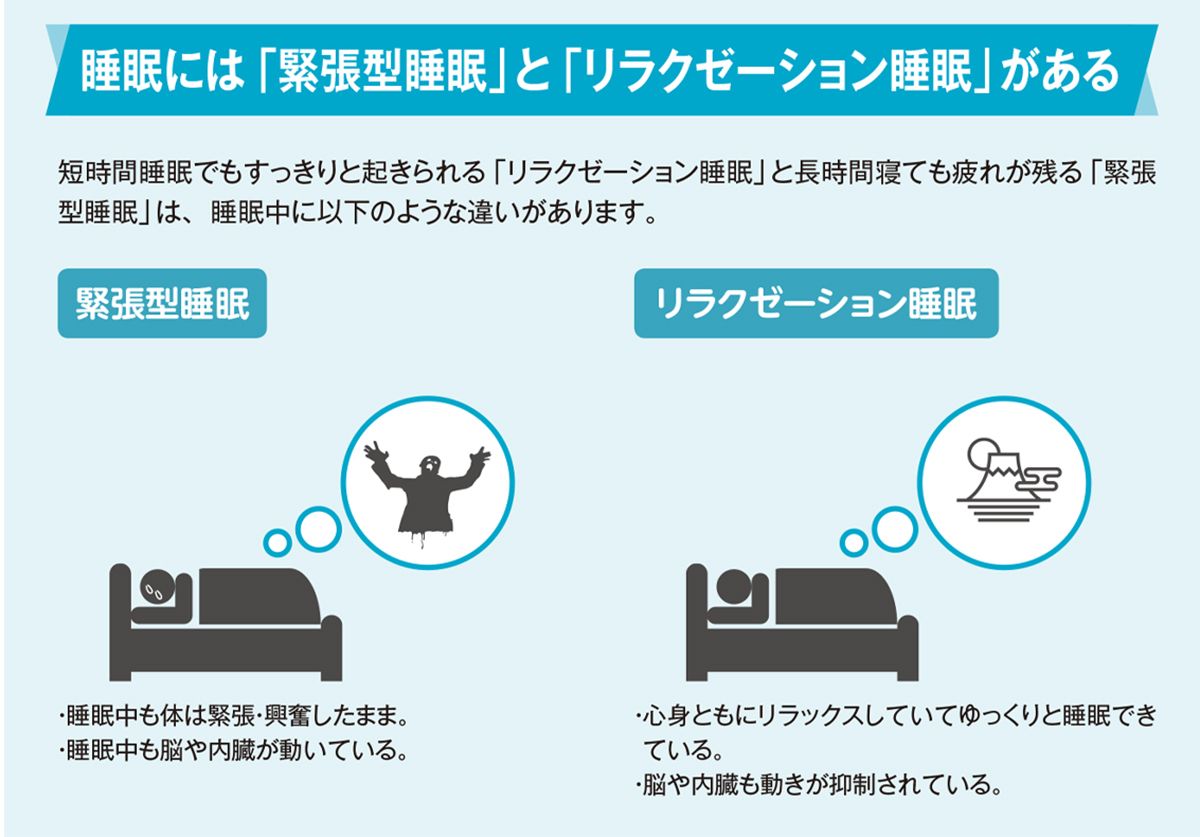 睡眠には「緊張型睡眠」と「リラクゼーション睡眠」がある

短時間睡眠でもすっきりと起きられる「リラクゼーション睡眠」と長時間寝ても疲れが残る「緊張型睡眠」は、睡眠中に以下のような違いがあります。

緊張型睡眠

・睡眠中も体は緊張・興奮したまま。
・睡眠中も脳や内臓が動いている。

リラクゼーション睡眠

・心身ともにリラックスしていてゆっくりと睡眠できている。
・脳や内臓も動きが抑制されている。