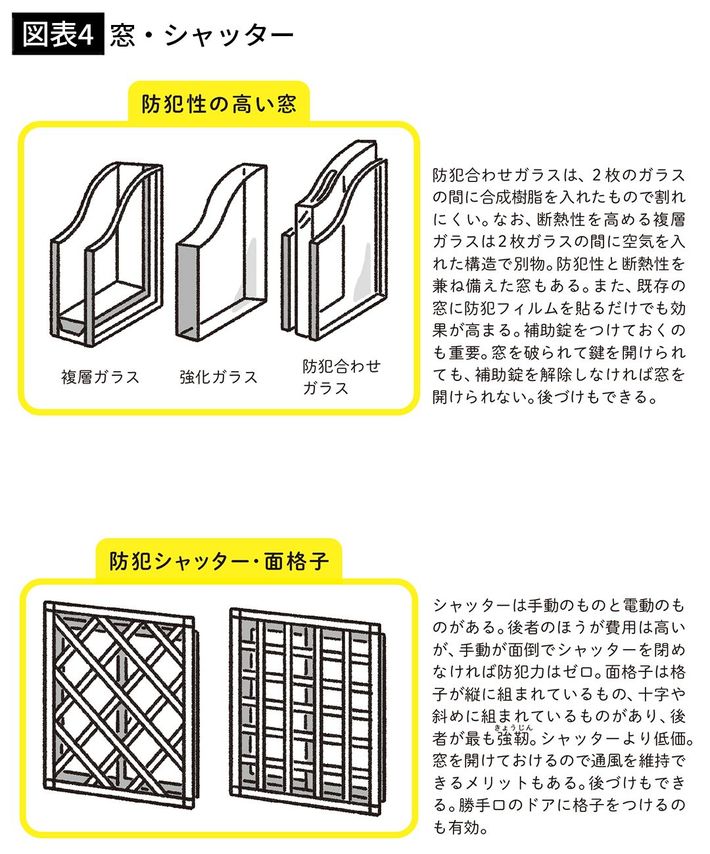 図表4 窓・シャッター

防犯性の高い窓

複層ガラス

強化ガラス

防犯合わせガラス

防犯合わせガラスは、2枚のガラスの間に合成樹脂を入れたもので割れにくい。なお、断熱性を高める複層ガラスは2枚ガラスの間に空気を入れた構造で別物。防犯性と断熱性を兼ね備えた窓もある。また、既存の窓に防犯フィルムを貼るだけでも効果が高まる。補助錠をつけておくのも重要。窓を破られて鍵を開けられても、補助錠を解除しなければ窓を開けられない。後づけもできる。

防犯シャッター・面格子

シャッターは手動のものと電動のものがある。後者のほうが費用は高いが、手動が面倒でシャッターを閉めなければ防犯力はゼロ。面格子は格子が縦に組まれているもの、十字や斜めに組まれているものがあり、後者が最も強靭（きょうじん）。シャッターより低価。窓を開けておけるので通風を維持できるメリットもある。後づけもできる。勝手口のドアに格子をつけるのも有効。