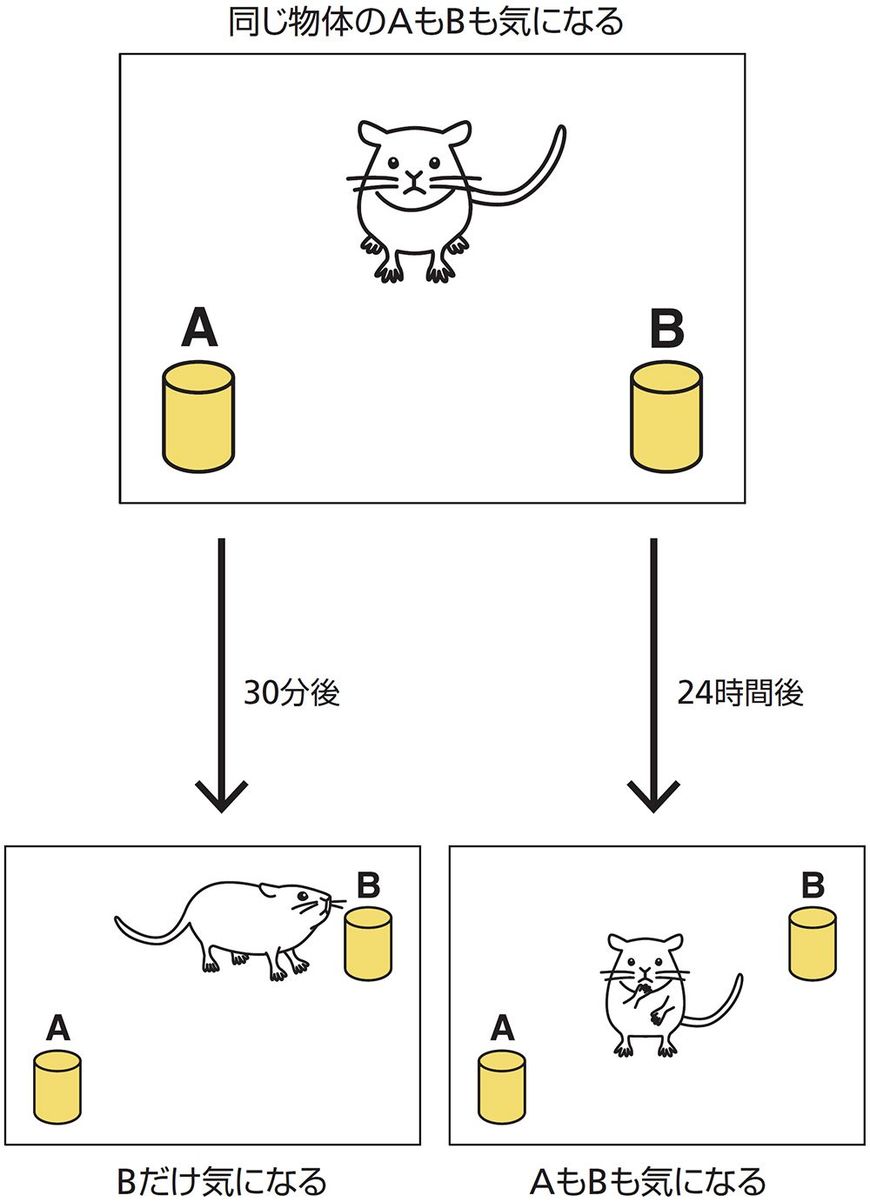 同じ物体のAもBも気になる

A

B

30分後

24時間後

B

A

B

A

Bだけ気になる

AもBも気になる