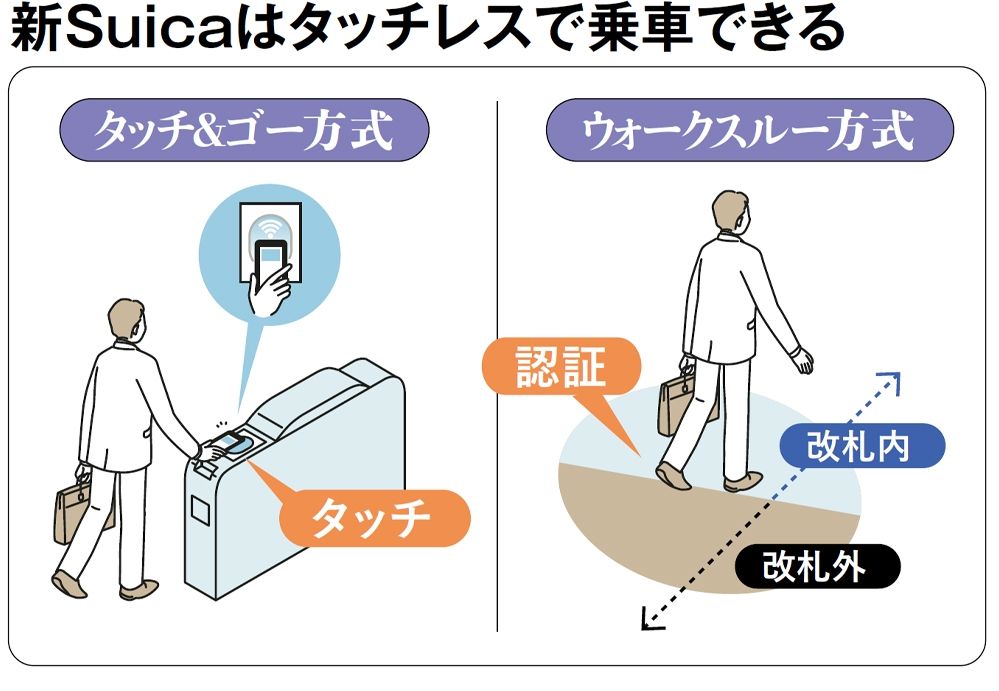 新Suicaはタッチレスで乗車できる

タッチ&ゴー方式

タッチ

ウォークスルー方式

認証

改札内

改札外