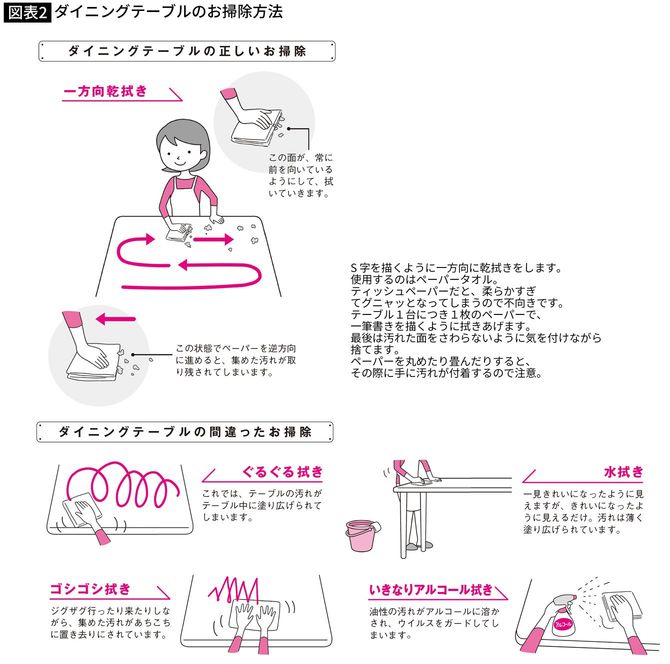 図表2 ダイニングテーブルのお掃除方法

ダイニングテーブルの正しいお掃除

一方向乾拭き

この面が、常に前を向いているようにして、拭いていきます。

S字を描くように一方向に乾拭きをします。
使用するのはペーパータオル。
ティッシュペーパーだと、柔らかすぎてグニャッとなってしまうので不向きです。
テーブル1台につき1枚のペーパーで、一筆書きを描くように拭きあげます。
最後は汚れた面をさわらないように気を付けながら捨てます。
ペーパーを丸めたり畳んだりすると、その際に手に汚れが付着するので注意。

この状態でペーパーを逆方向に進めると、集めた汚れが取り残されてしまいます。

ダイニングテーブルの間違ったお掃除

ぐるぐる拭き

これでは、テーブルの汚れがテーブル中に塗り広げられてしまいます。

水拭き

一見きれいになったように見えますが、きれいになったように見えるだけ。汚れは薄く塗り広げられています。

ゴシゴシ拭き

ジグザグ行ったり来たりしながら、集めた汚れがあちこちに置き去りにされています。

いきなりアルコール拭き

油性の汚れがアルコールに溶かされ、ウイルスをガードしてしまいます。

アルコール