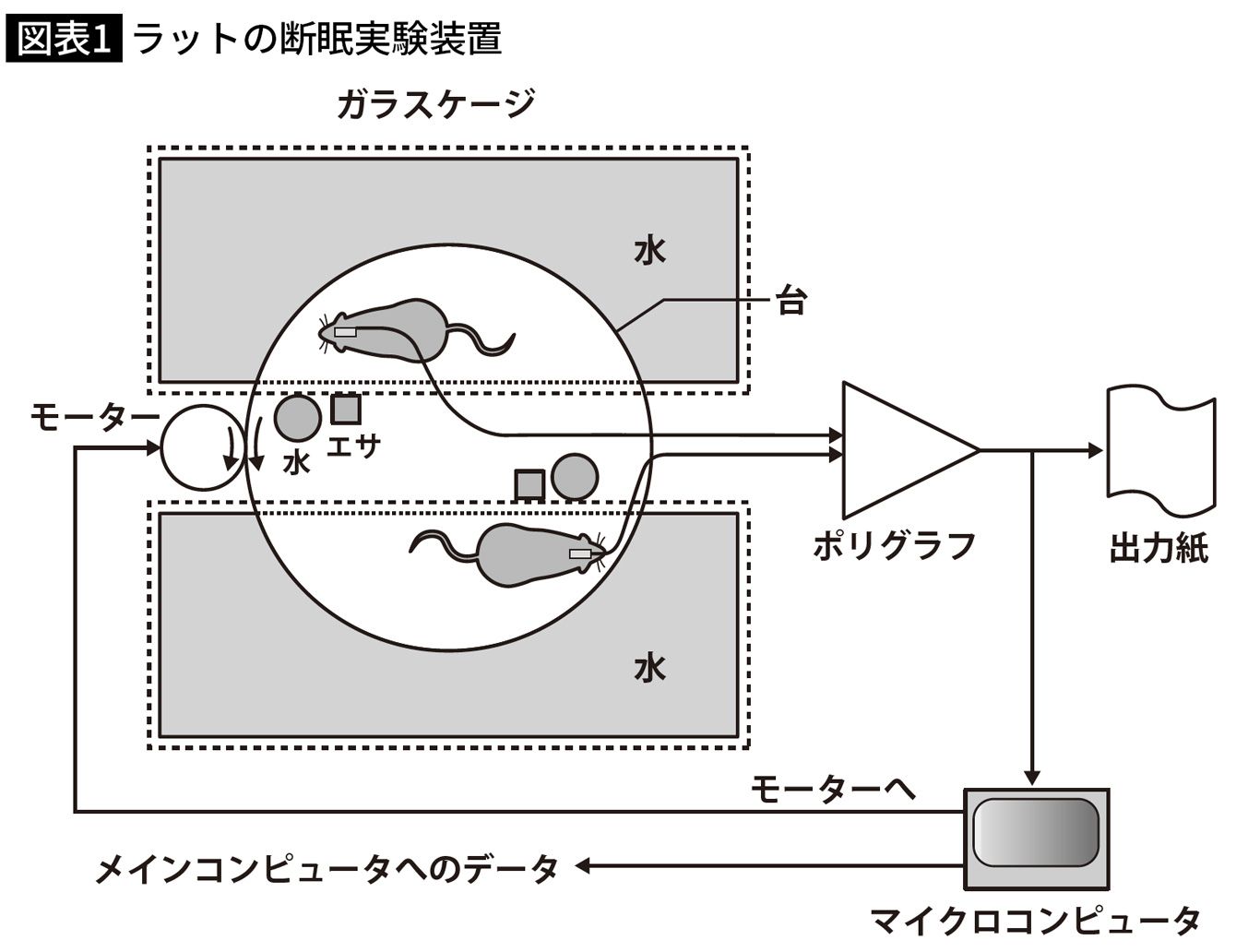 図表1 ラットの断眠実験装置

ガラスケージ

水

台

モーター

水

エサ

ポリグラフ

出力紙

水

モーターへ

メインコンピュータへのデータ

マイクロコンピュータ