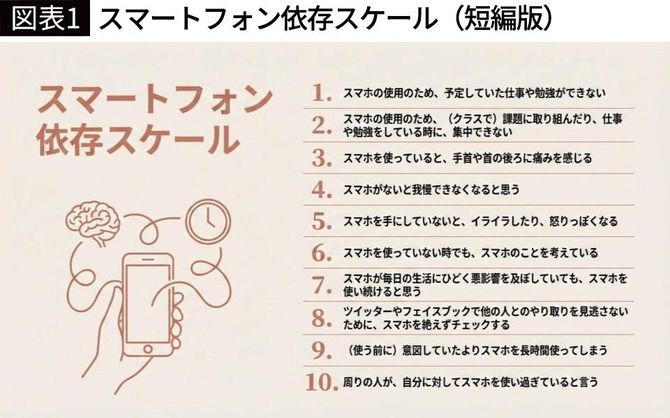 図表1 スマートフォン依存スケール（短編版）

スマートフォン依存スケール

1. スマホの使用のため、予定していた仕事や勉強ができない

2. スマホの使用のため、（クラスで）課題に取り組んだり、仕事や勉強をしている時に、集中できない

3. スマホを使っていると、手首や首の後ろに痛みを感じる

4. スマホがないと我慢できなくなると思う

5. スマホを手にしていないと、イライラしたり、怒りっぽくなる

6. スマホを使っていない時でも、スマホのことを考えている

7. スマホが毎日の生活にひどく悪影響を及ぼしていても、スマホを使い続けると思う

8. ツイッターやフェイスブックで他の人とのやり取りを見逃さないために、スマホを絶えずチェックする

9. （使う前に）意図していたよりスマホを長時間使ってしまう

10. 周りの人が、自分に対してスマホを使い過ぎていると言う