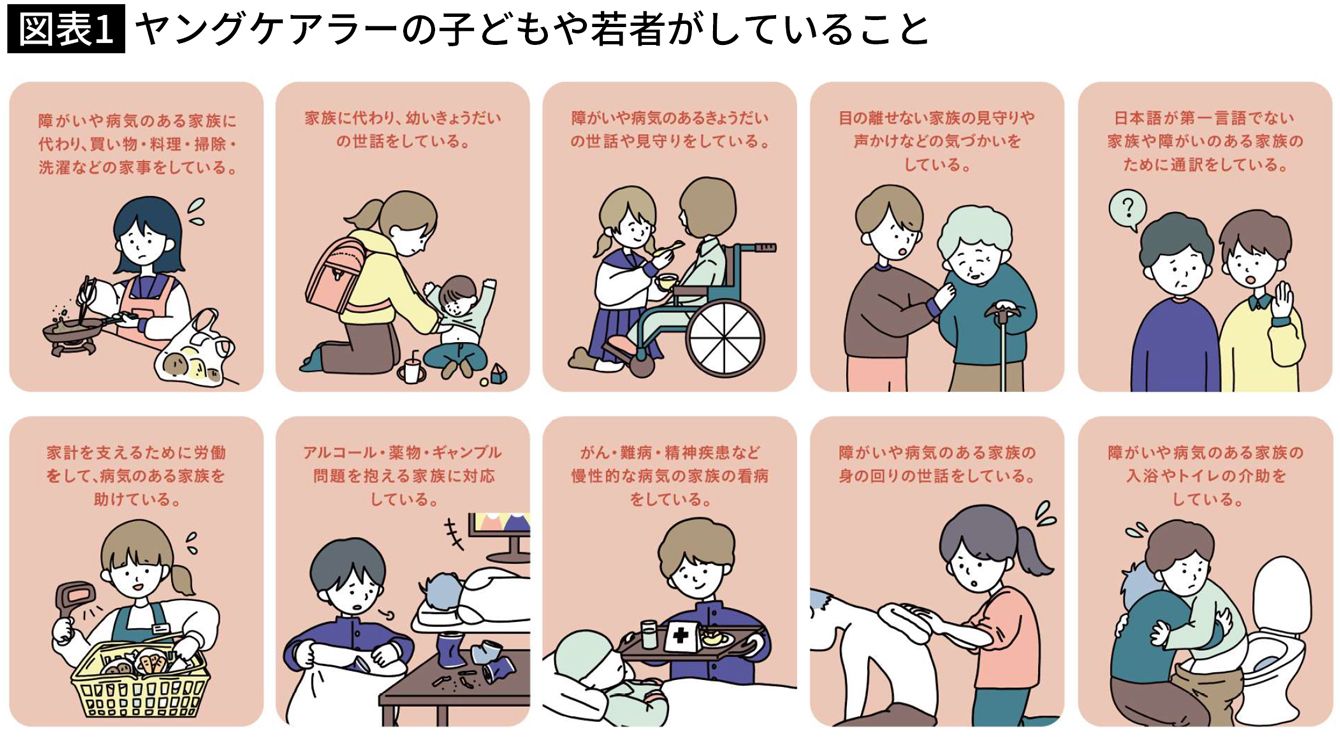 図表1 ヤングケアラーの子どもや若者がしていること

障がいや病気のある家族に代わり、買い物・料理・掃除・洗濯などの家事をしている。

家族に代わり、幼いきょうだいの世話をしている。

障がいや病気のあるきょうだいの世話や見守りをしている。

目の離せない家族の見守りや声かけなどの気づかいをしている。

日本語が第一言語でない家族や障がいのある家族のために通訳をしている。

?

家計を支えるために労働をして、病気のある家族を助けている。

アルコール・薬物・ギャンブル問題を抱える家族に対応している。

がん・難病・精神疾患など慢性的な病気の家族の看病をしている。

障がいや病気のある家族の身の回りの世話をしている。

障がいや病気のある家族の入浴やトイレの介助をしている。