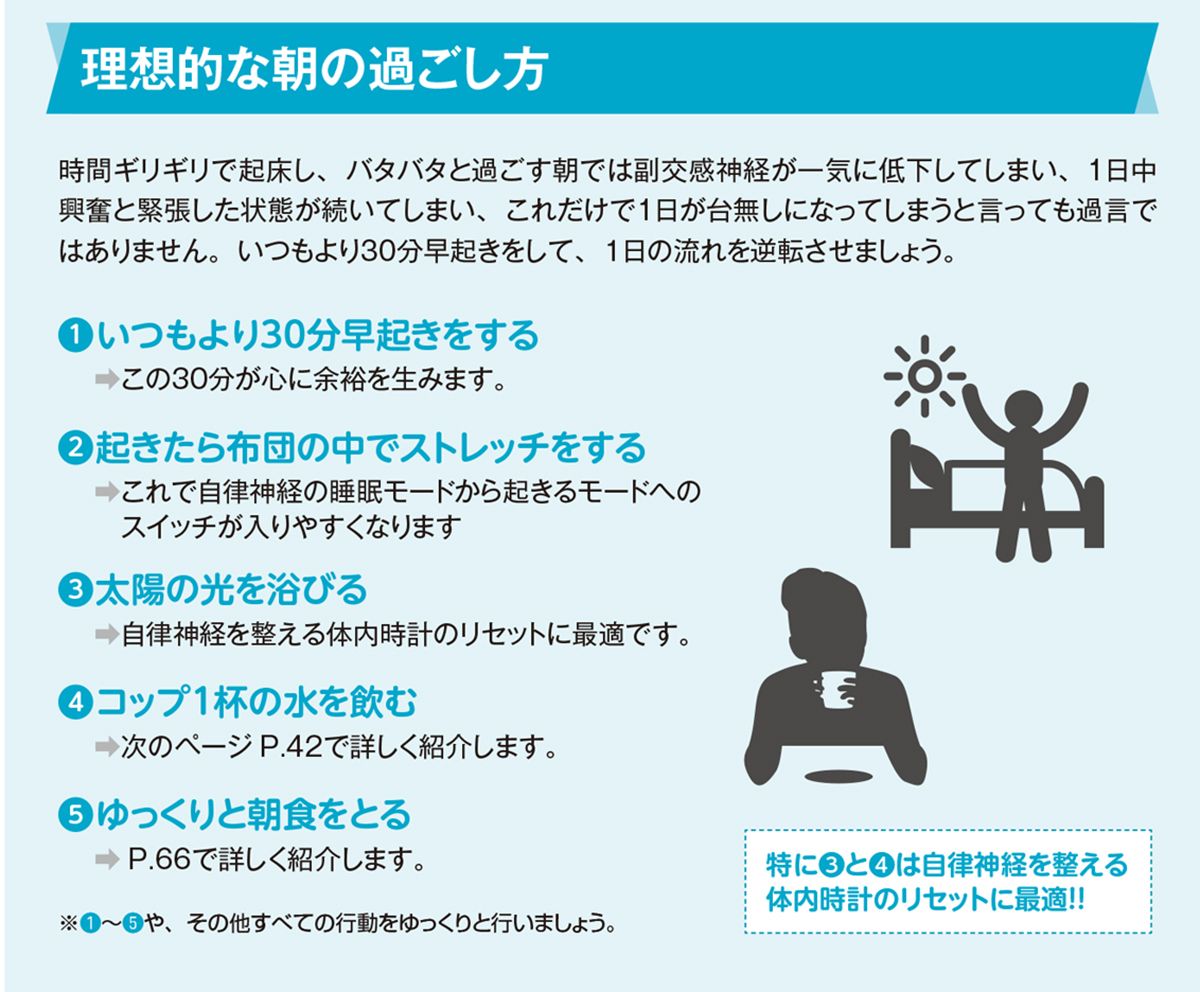 理想的な朝の過ごし方

時間ギリギリで起床し、バタバタと過ごす朝では副交感神経が一気に低下してしまい、1日中興奮と緊張した状態が続いてしまい、これだけで1日が台無しになってしまうと言っても過言ではありません。いつもより30分早起きをして、1日の流れを逆転させましょう。

❶いつもより30分早起きをする
➡この30分が心に余裕を生みます。

❷起きたら布団の中でストレッチをする
➡これで自律神経の睡眠モードから起きるモードへのスイッチが入りやすくなります

❸太陽の光を浴びる
➡自律神経を整える体内時計のリセットに最適です。

❹コップ1杯の水を飲む
➡次のページ P.42で詳しく紹介します。

❺ゆっくりと朝食をとる
➡ P.66で詳しく紹介します。

※❶～❺や、その他すべての行動をゆっくりと行いましょう。

特に❸と❹は自律神経を整える体内時計のリセットに最適!!