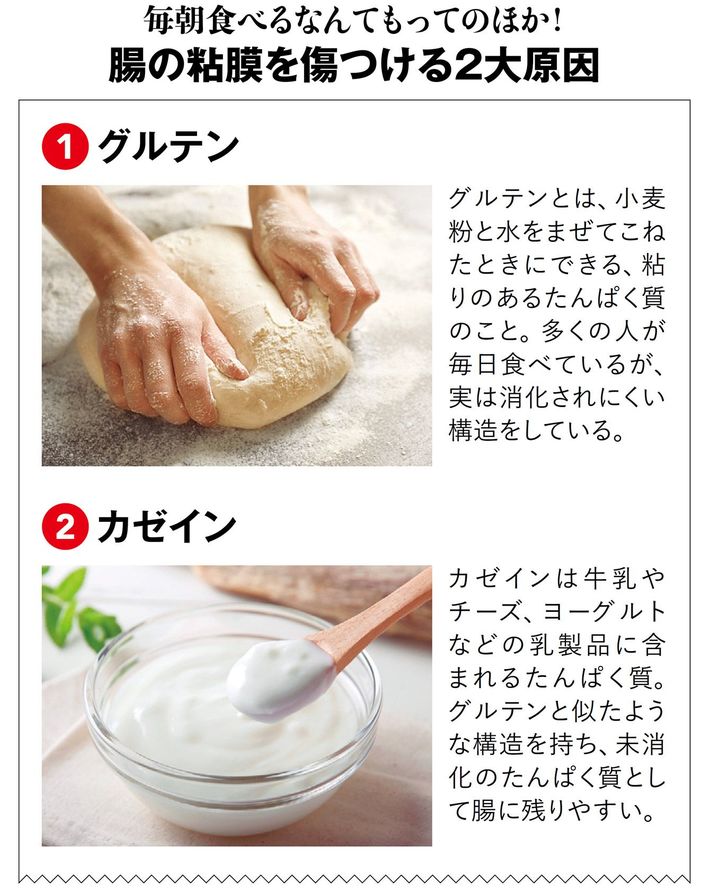 毎朝食べるなんてもってのほか！
腸の粘膜を傷つける2大原因

1 グルテン

グルテンとは、小麦粉と水をまぜてこねたときにできる、粘りのあるたんぱく質のこと。多くの人が毎日食べているが、実は消化されにくい構造をしている。

2 カゼイン

カゼインは牛乳やチーズ、ヨーグルトなどの乳製品に含まれるたんぱく質。グルテンと似たような構造を持ち、未消化のたんぱく質として腸に残りやすい。