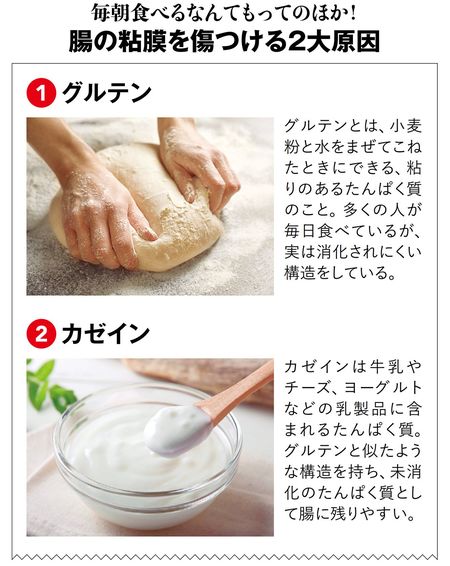 毎朝食べるなんてもってのほか!
腸の粘膜を傷つける2大原因

1 グルテン

グルテンとは、小麦粉と水をまぜてこねたときにできる、粘りのあるたんぱく質のこと。多くの人が毎日食べているが、実は消化されにくい構造をしている。

2 カゼイン

カゼインは牛乳やチーズ、ヨーグルトなどの乳製品に含まれるたんぱく質。グルテンと似たような構造を持ち、未消化のたんぱく質として腸に残りやすい。