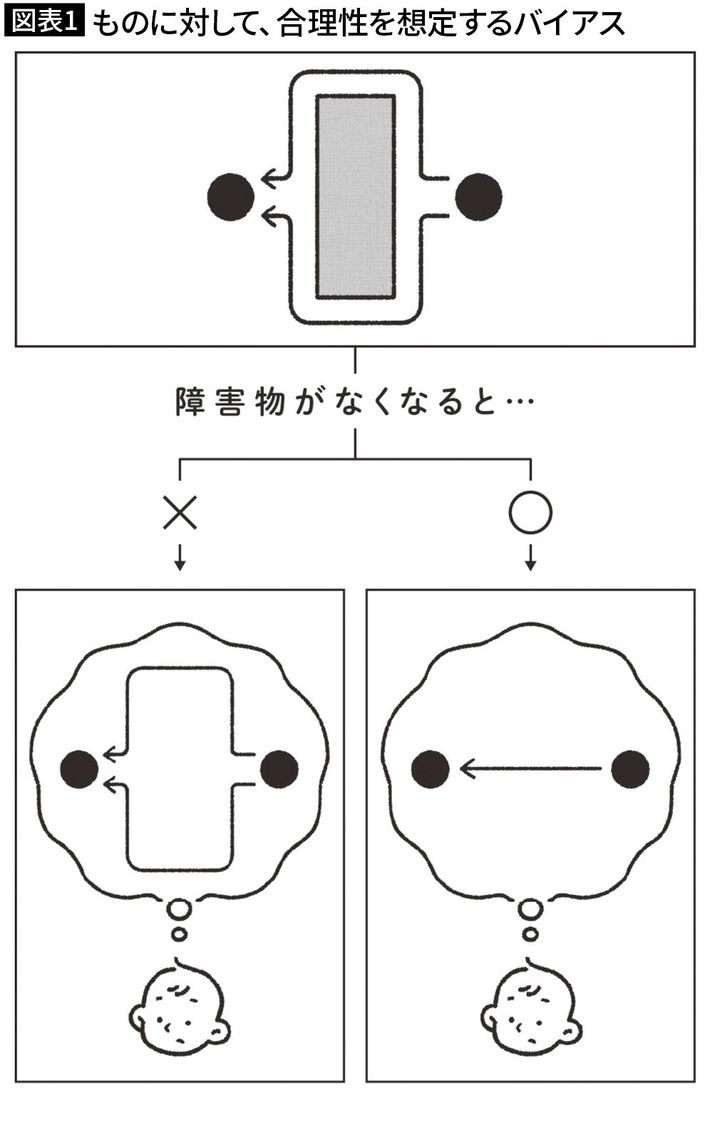 図表1 ものに対して、合理性を想定するバイアス

障害物がなくなると…

×

○