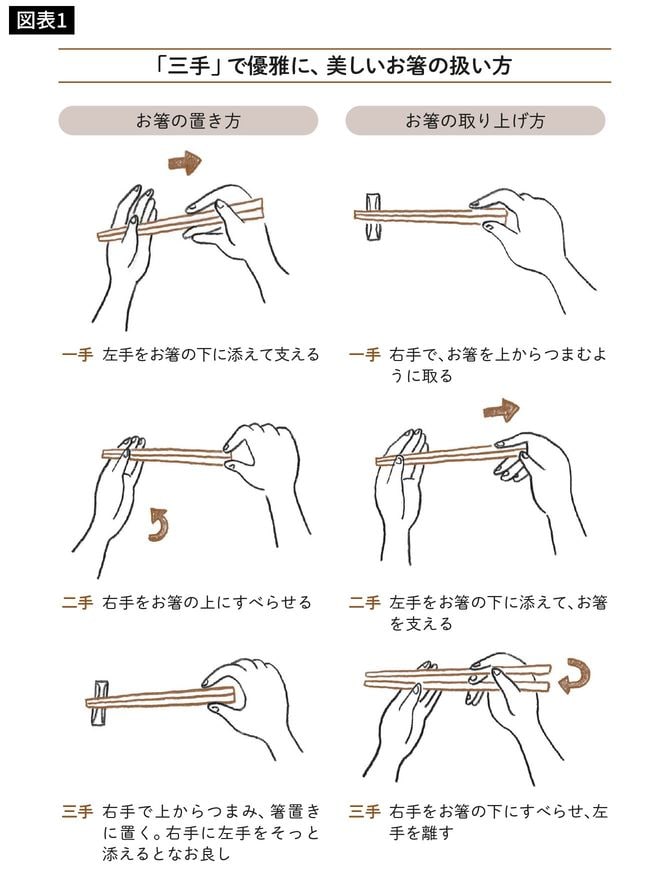 図表1

「三手」で優雅に、美しいお箸の扱い方

お箸の置き方

一手　左手をお箸の下に添えて支える

二手　右手をお箸の上にすべらせる

三手　右手で上からつまみ、箸置きに置く。右手に左手をそっと添えるとなお良し

お箸の取り上げ方

一手　右手で、お箸を上からつまむように取る

二手　左手をお箸の下に添えて、お箸を支える

三手　右手をお箸の下にすべらせ、左手を離す