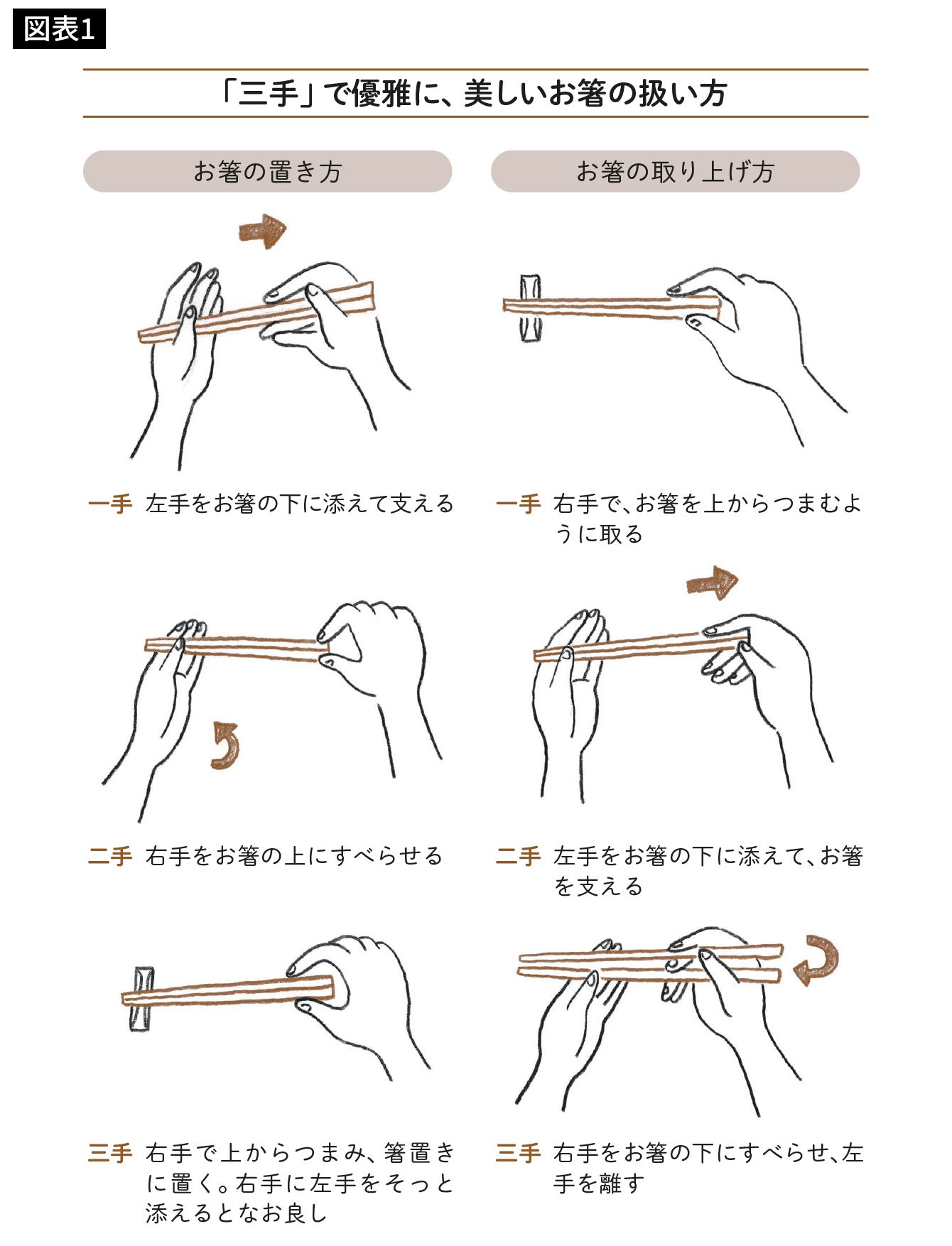 図表1

「三手」で優雅に、美しいお箸の扱い方

お箸の置き方

一手 左手をお箸の下に添えて支える

二手 右手をお箸の上にすべらせる

三手 右手で上からつまみ、箸置きに置く。右手に左手をそっと添えるとなお良し

お箸の取り上げ方

一手 右手で、お箸を上からつまむように取る

二手 左手をお箸の下に添えて、お箸を支える

三手 右手をお箸の下にすべらせ、左手を離す