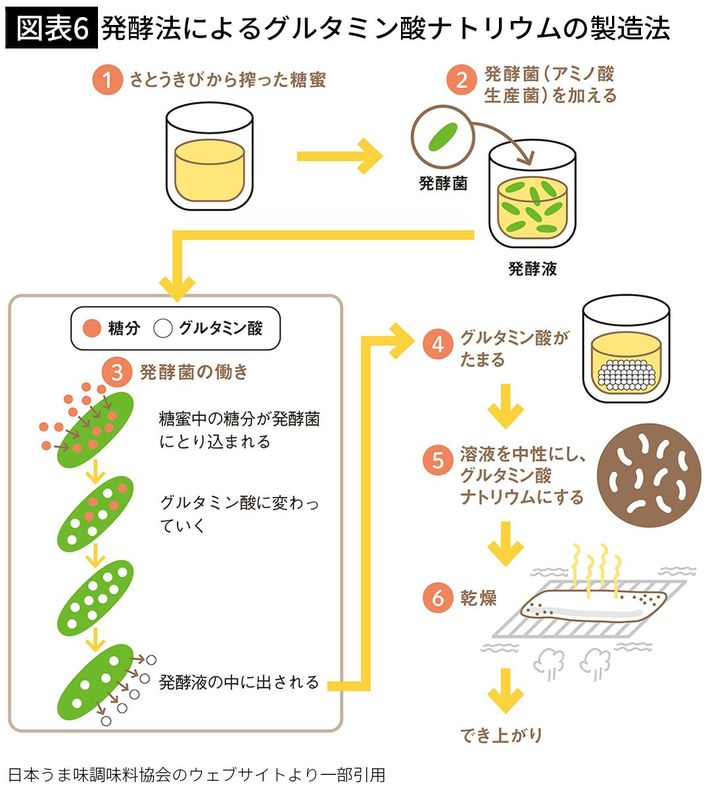 図表6 発酵法によるグルタミン酸ナトリウムの製造法

1 さとうきびから搾った糖蜜

2 発酵菌（アミノ酸生産菌）を加える

発酵菌

発酵液

糖分 グルタミン酸

3 発酵菌の働き

糖蜜中の糖分が発酵菌にとり込まれる

グルタミン酸に変わっていく

発酵液の中に出される

4 グルタミン酸がたまる

5 溶液を中性にし、グルタミン酸ナトリウムにする

6 乾燥

でき上がり

日本うま味調味料協会のウェブサイトより一部引用