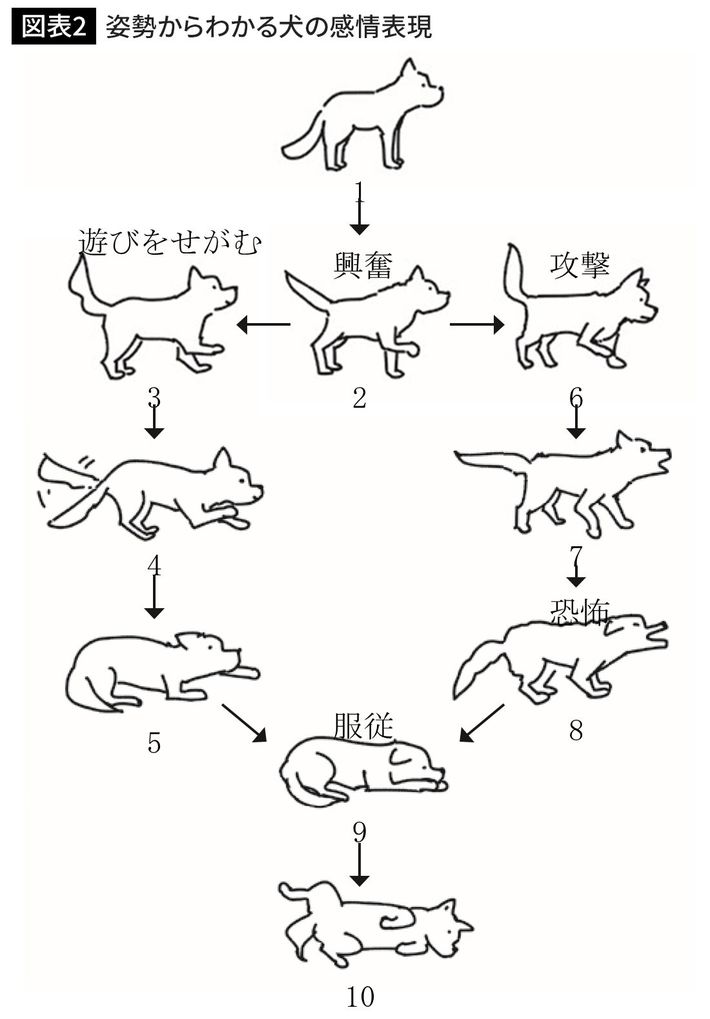 図表2 姿勢からわかる犬の感情表現

1

遊びをせがむ

興奮

攻撃

3

2

6

4

7

恐怖

5

服従

8

9

10