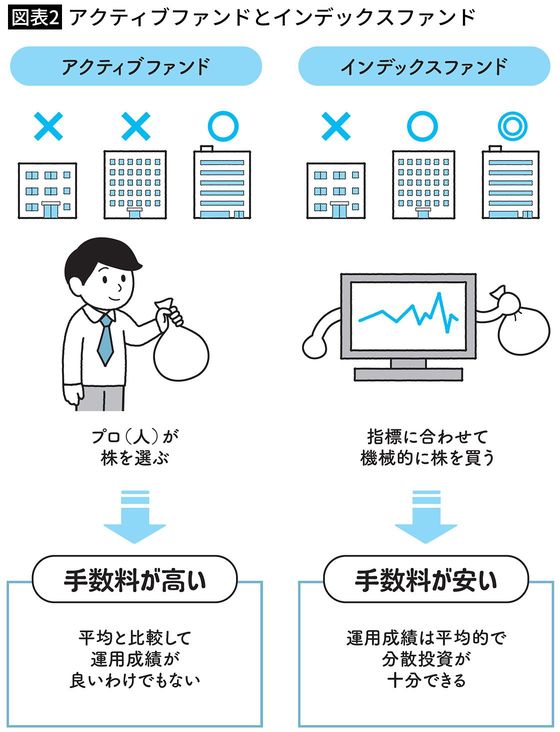 図表2 アクティブファンドとインデックスファンド

アクティブファンド

×　×　○

プロ（人）が株を選ぶ

手数料が高い

平均と比較して運用成績が良いわけでもない

インデックスファンド

×　○　◎

指標に合わせて機械的に株を買う

手数料が安い

運用成績は平均的で分散投資が十分できる