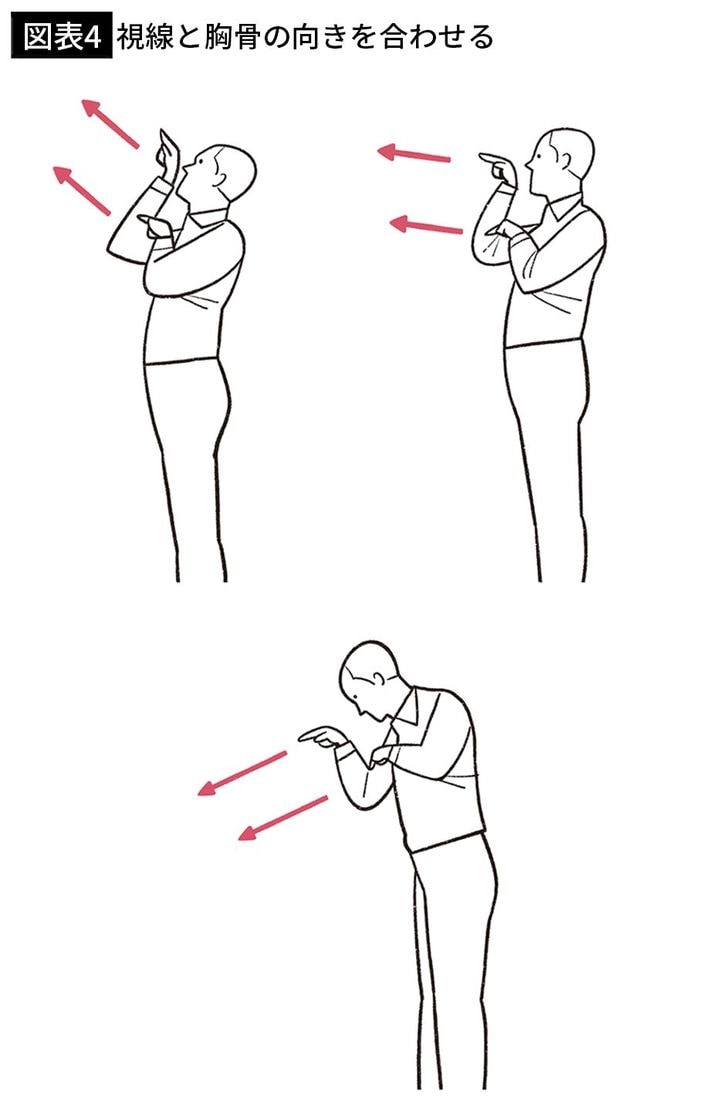 図表4 視線と胸骨の向きを合わせる