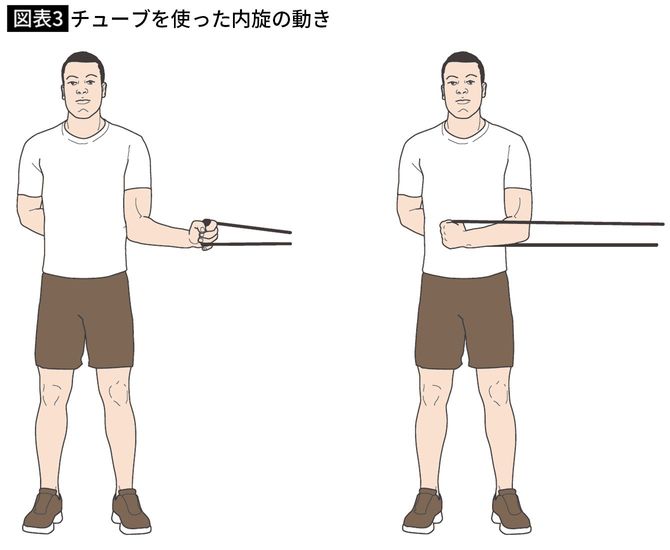 図表3 チューブを使った内旋の動き