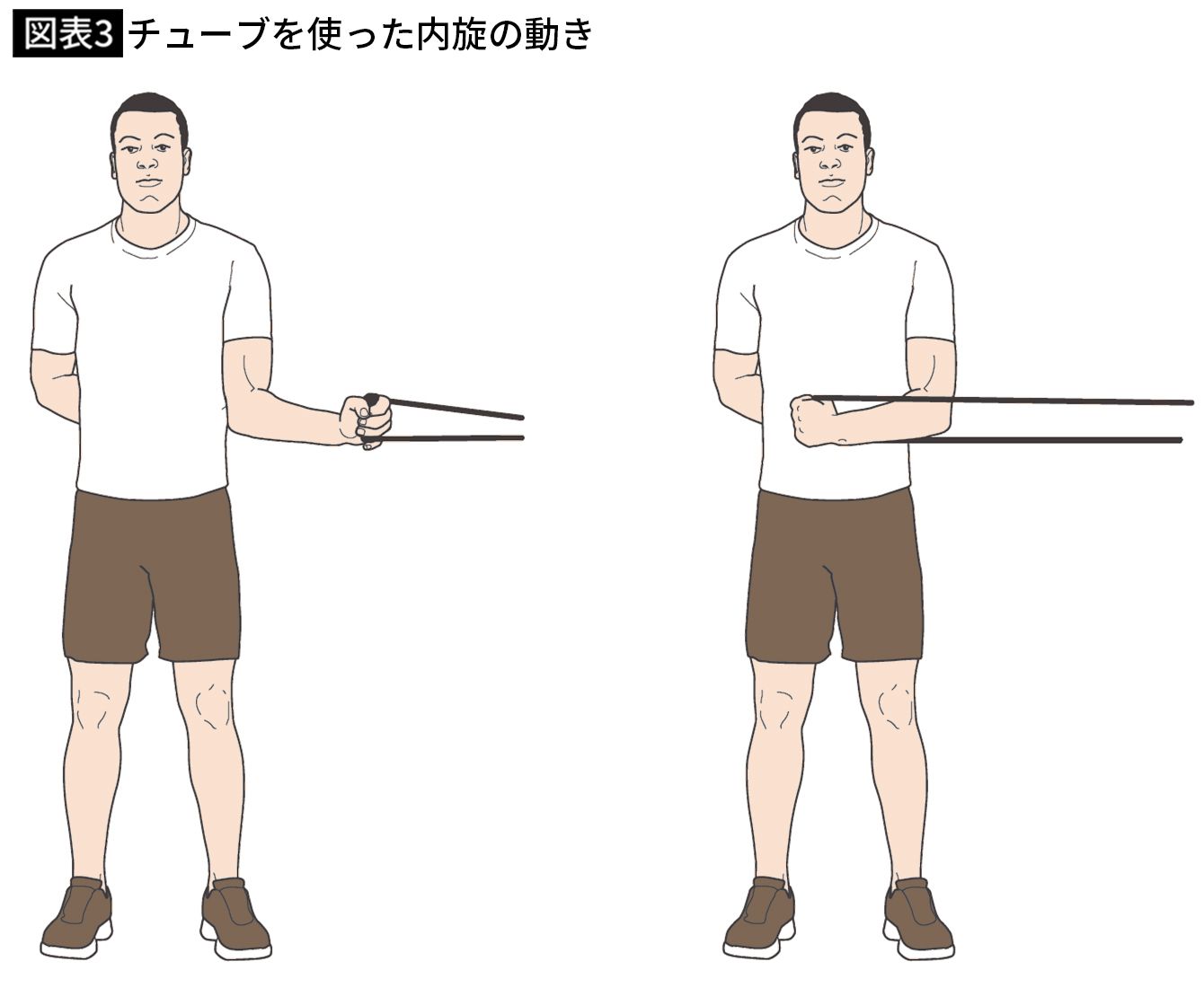 図表3 チューブを使った内旋の動き