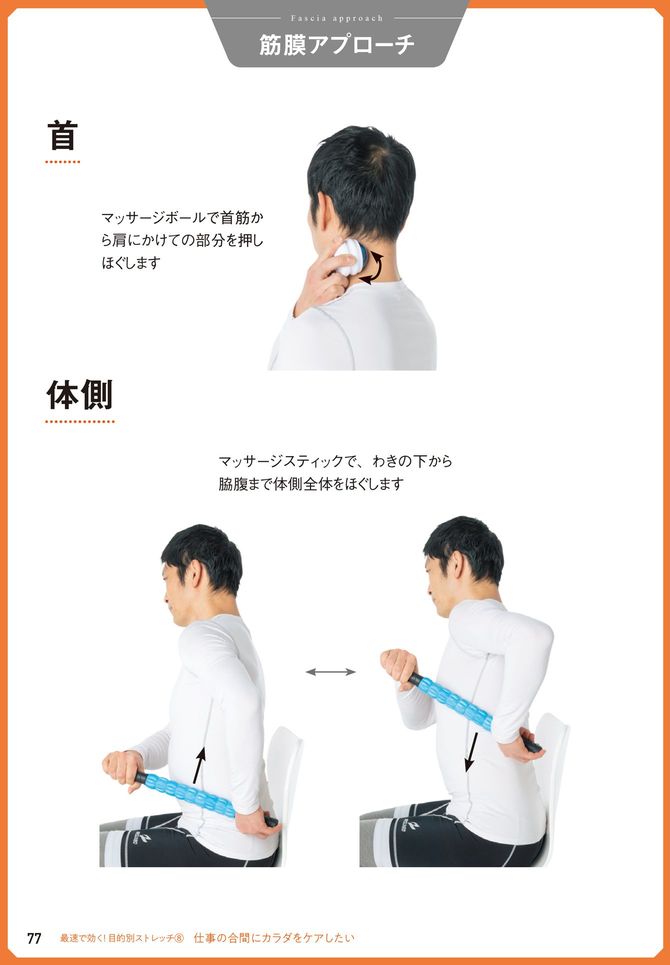 Fascia approach
筋膜アプローチ

首

マッサージボールで首筋から肩にかけての部分を押しほぐします

体側

マッサージスティックで、わきの下から脇腹まで体側全体をほぐします

77 最速で効く! 目的別ストレッチ⑧ 仕事の合間にカラダをケアしたい