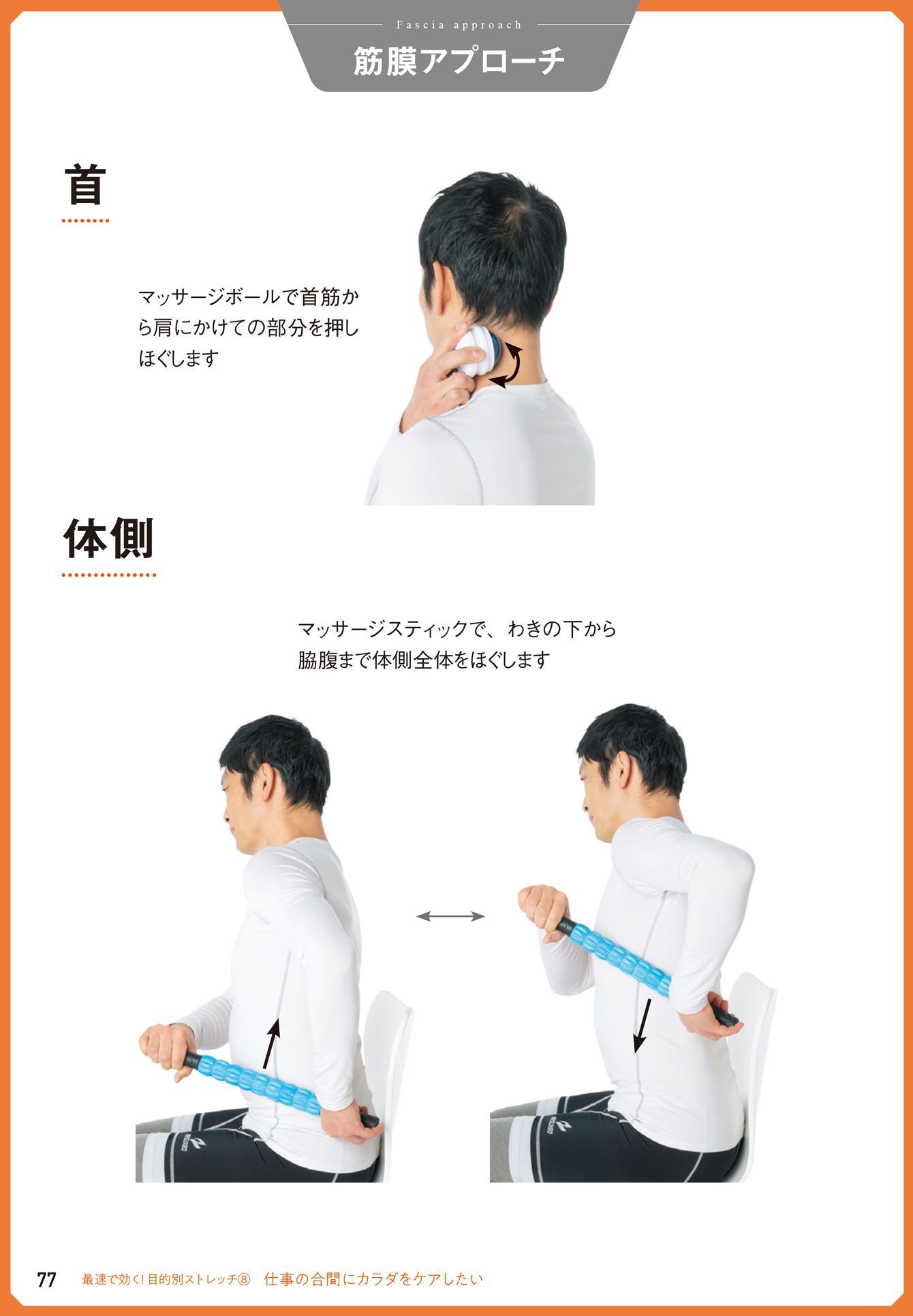 Fascia approach

筋膜アプローチ

首

マッサージボールで首筋から肩にかけての部分を押しほぐします

体側

マッサージスティックで、わきの下から脇腹まで体側全体をほぐします

77 最速で効く! 目的別ストレッチ⑧ 仕事の合間にカラダをケアしたい