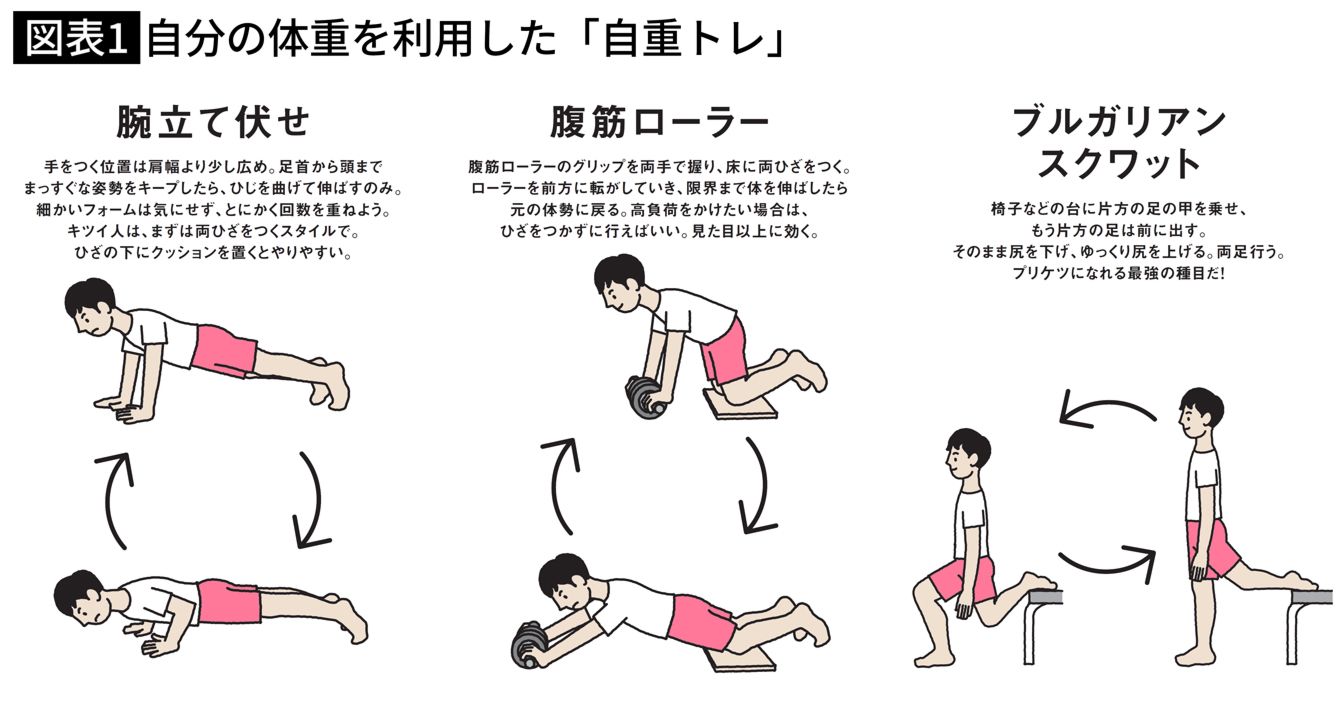 図表1 自分の体重を利用した「自重トレ」

腕立て伏せ

手をつく位置は肩幅より少し広め。足首から頭までまっすぐな姿勢をキープしたら、ひじを曲げて伸ばすのみ。細かいフォームは気にせず、とにかく回数を重ねよう。キツイ人は、まずは両ひざをつくスタイルで。ひざの下にクッションを置くとやりやすい。

腹筋ローラー

腹筋ローラーのグリップを両手で握り、床に両ひざをつく。ローラーを前方に転がしていき、限界まで体を伸ばしたら元の体勢に戻る。高負荷をかけたい場合は、ひざをつかずに行えばいい。見た目以上に効く。

ブルガリアンスクワット

椅子などの台に片方の足の甲を乗せ、もう片方の足は前に出す。そのまま尻を下げ、ゆっくり尻を上げる。両足行う。プリケツになれる最強の種目だ!