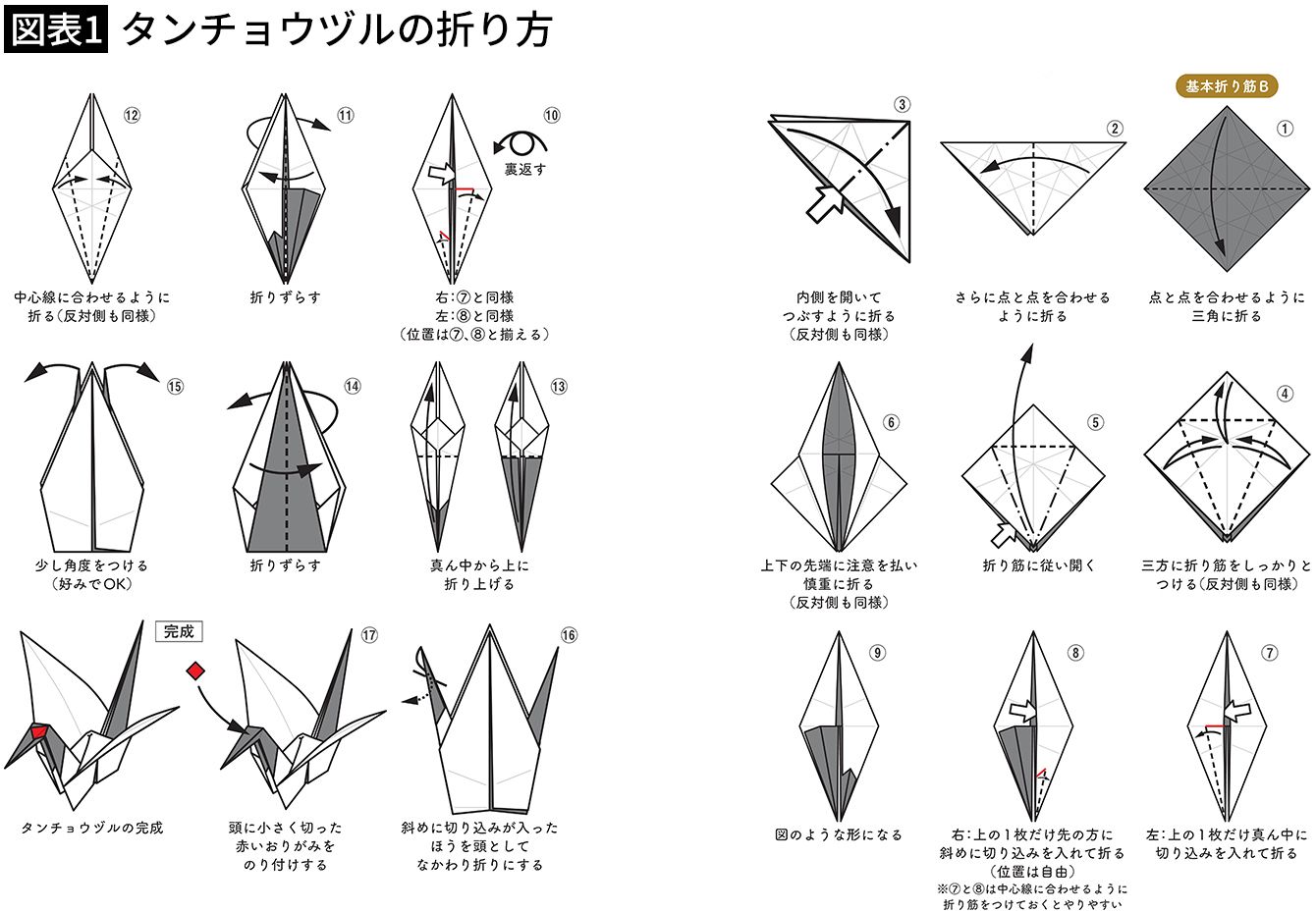 図表1 タンチョウヅルの折り方

基本折り筋B

①
点と点を合わせるように三角に折る

②
さらに点と点を合わせるように折る

③
内側を開いてつぶすように折る（反対側も同様）

④
三方に折り筋をしっかりとつける（反対側も同様）

⑤
折り筋に従い開く

⑥
上下の先端に注意を払い慎重に折る（反対側も同様）

⑦
左：上の1枚だけ真ん中に切り込みを入れて折る

⑧
右：上の1枚だけ先の方に斜めに切り込みを入れて折る（位置は自由）
※⑦と⑧は中心線に合わせるように折り筋をつけておくとやりやすい

⑨
図のような形になる

⑩
裏返す
右：⑦と同様
左：⑧と同様
（位置は⑦、⑧と揃える）

⑪
折りずらす

⑫
中心線に合わせるように折る（反対側も同様）

⑬
真ん中から上に折り上げる

⑭
折りずらす

⑮
少し角度をつける（好みでOK）

⑯
斜めに切り込みが入ったほうを頭としてなかわり折りにする

⑰
頭に小さく切った赤いおりがみをのり付けする

完成
タンチョウヅルの完成