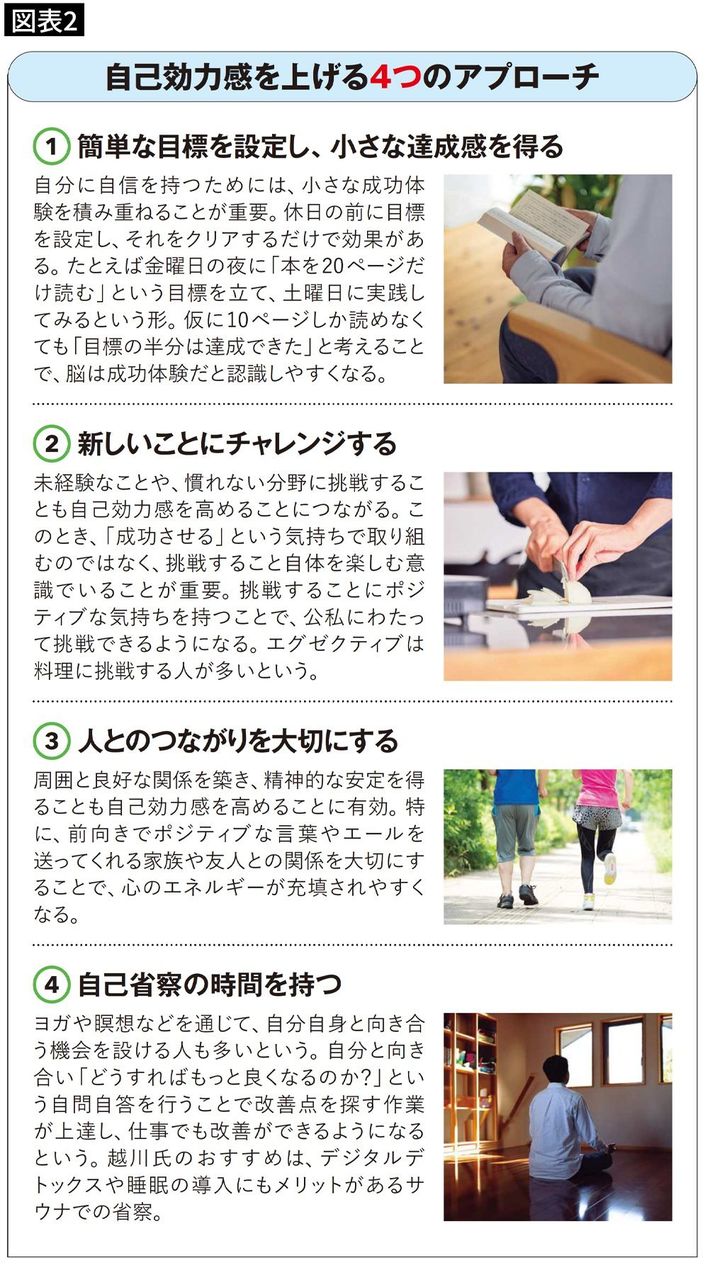 図表2

自己効力感を上げる4つのアプローチ

1 簡単な目標を設定し、小さな達成感を得る

自分に自信を持つためには、小さな成功体験を積み重ねることが重要。休日の前に目標を設定し、それをクリアするだけで効果がある。たとえば金曜日の夜に「本を20ページだけ読む」という目標を立て、土曜日に実践してみるという形。仮に10ページしか読めなくても「目標の半分は達成できた」と考えることで、脳は成功体験だと認識しやすくなる。

2 新しいことにチャレンジする

未経験なことや、慣れない分野に挑戦することも自己効力感を高めることにつながる。このとき、「成功させる」という気持ちで取り組むのではなく、挑戦すること自体を楽しむ意識でいることが重要。挑戦することにポジティブな気持ちを持つことで、公私にわたって挑戦できるようになる。エグゼクティブは料理に挑戦する人が多いという。

3 人とのつながりを大切にする

周囲と良好な関係を築き、精神的な安定を得ることも自己効力感を高めることに有効。特に、前向きでポジティブな言葉やエールを送ってくれる家族や友人との関係を大切にすることで、心のエネルギーが充填されやすくなる。

4 自己省察の時間を持つ

ヨガや瞑想などを通じて、自分自身と向き合う機会を設ける人も多いという。自分と向き合い「どうすればもっと良くなるのか?」という自問自答を行うことで改善点を探す作業が上達し、仕事でも改善ができるようになるという。越川氏のおすすめは、デジタルデトックスや睡眠の導入にもメリットがあるサウナでの省察。