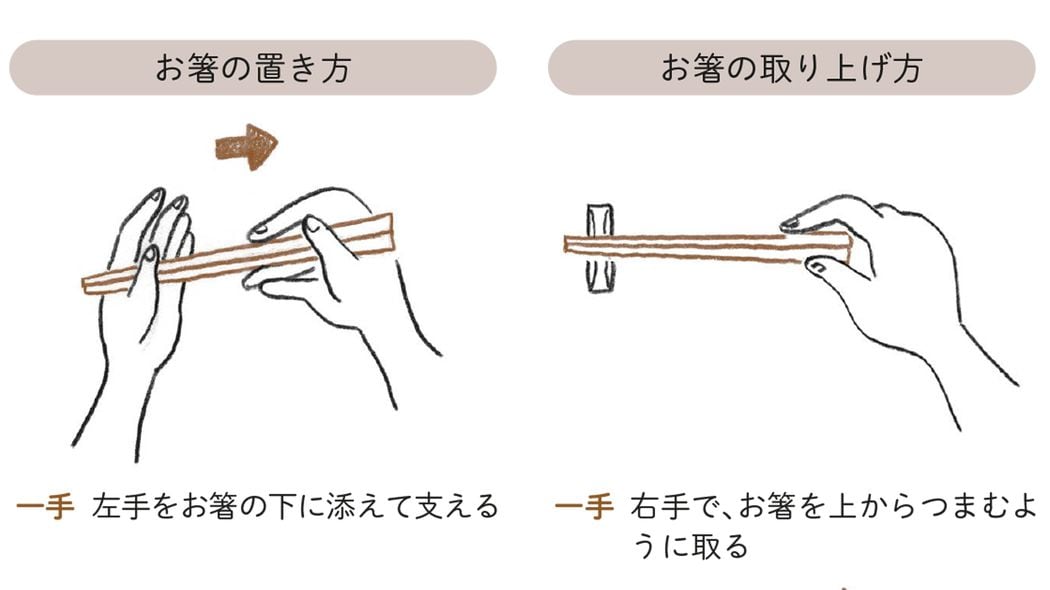 お箸の置き方

一手　左手をお箸の下に添えて支える

お箸の取り上げ方

一手　右手で、お箸を上からつまむように取る