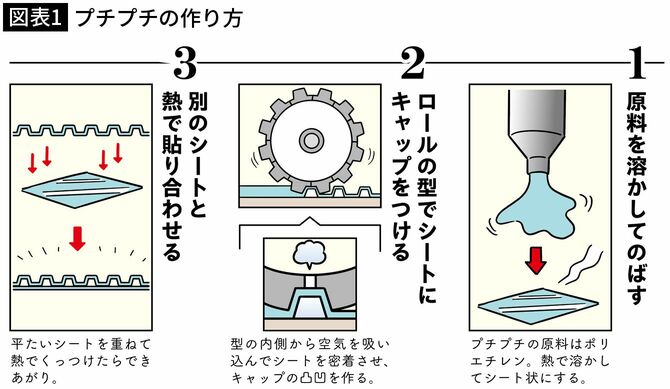 図表1 プチプチの作り方

1
原料を溶かしてのばす

プチプチの原料はポリエチレン。熱で溶かしてシート状にする。

2
ロールの型でシートにキャップをつける

型の内側から空気を吸い込んでシートを密着させ、キャップの凸凹を作る。

3
別のシートと熱で貼り合わせる

平たいシートを重ねて熱でくっつけたらできあがり。