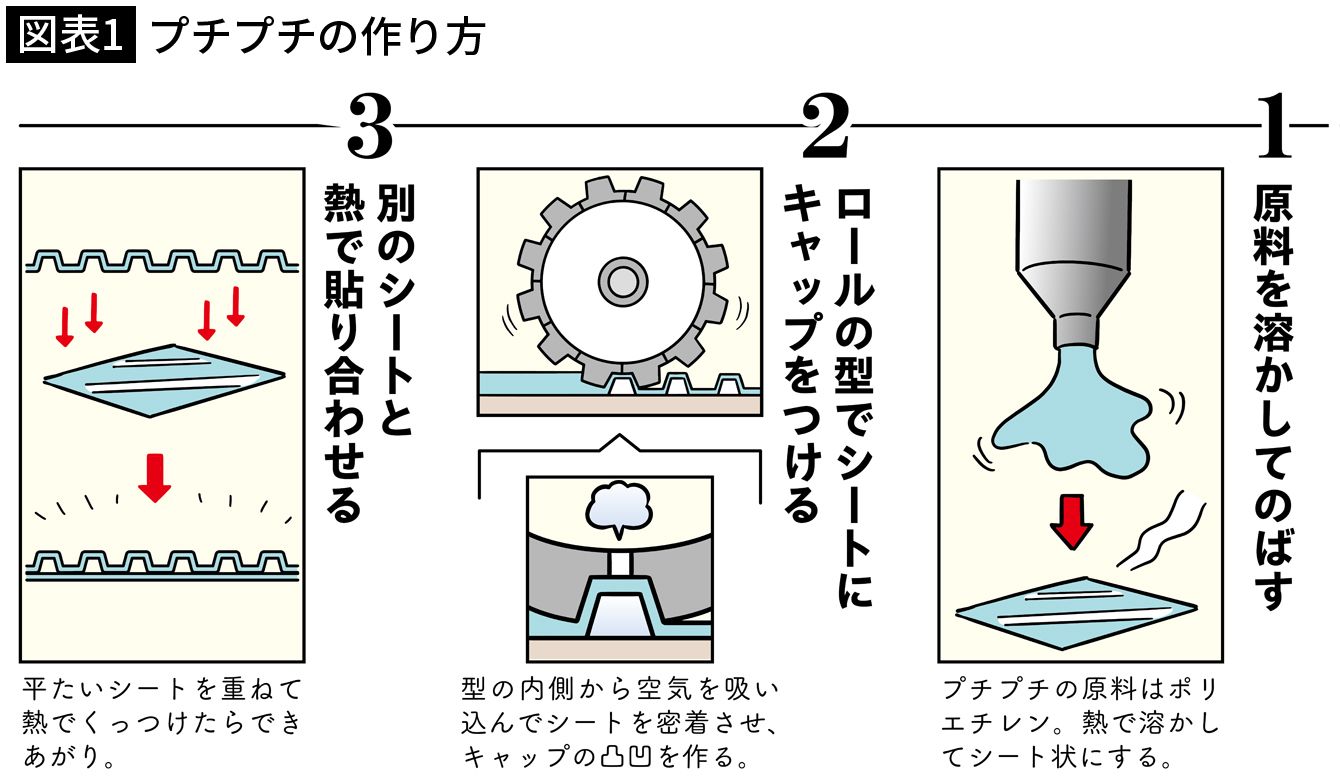 図表1 プチプチの作り方

1

原料を溶かしてのばす

プチプチの原料はポリエチレン。熱で溶かしてシート状にする。

2

ロールの型でシートにキャップをつける

型の内側から空気を吸い込んでシートを密着させ、キャップの凸凹を作る。

3

別のシートと熱で貼り合わせる

平たいシートを重ねて熱でくっつけたらできあがり。