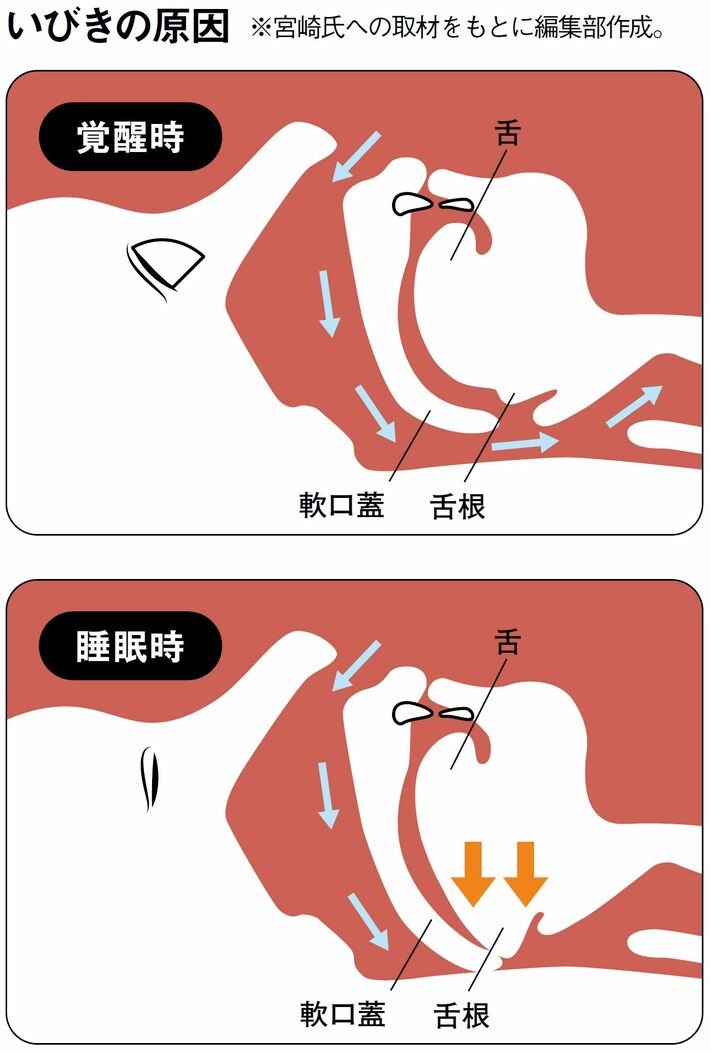 いびきの原因 ※宮崎氏への取材をもとに編集部作成。

覚醒時

舌

軟口蓋 舌根

睡眠時

舌

軟口蓋 舌根