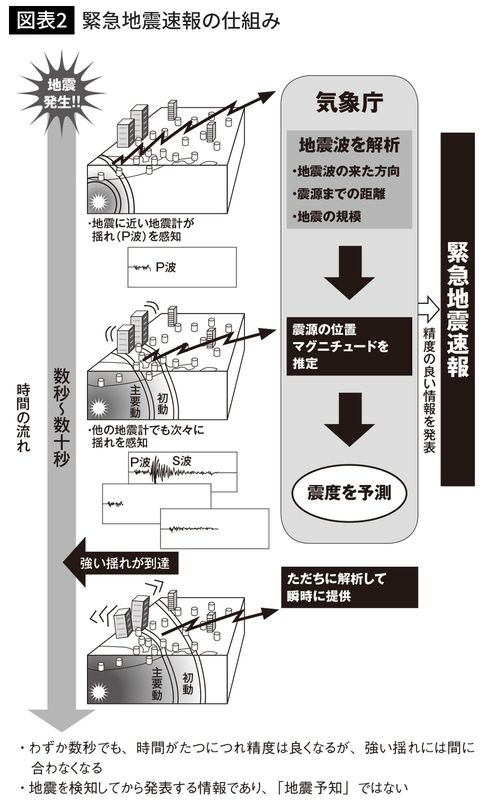 図表2 緊急地震速報の仕組み

地震発生!!

時間の流れ

数秒〜数十秒

・地震に近い地震計が揺れ(P波)を感知

P波

主要動

初動

・他の地震計でも次々に揺れを感知

P波 S波

強い揺れが到達

主要動

初動

気象庁

地震波を解析

・地震波の来た方向

・震源までの距離

・地震の規模

震源の位置
マグニチュードを推定

震度を予測

ただちに解析して瞬時に提供

精度の良い情報を発表

緊急地震速報

・わずか数秒でも、時間がたつにつれ精度は良くなるが、強い揺れには間に合わなくなる

・地震を検知してから発表する情報であり、「地震予知」ではない