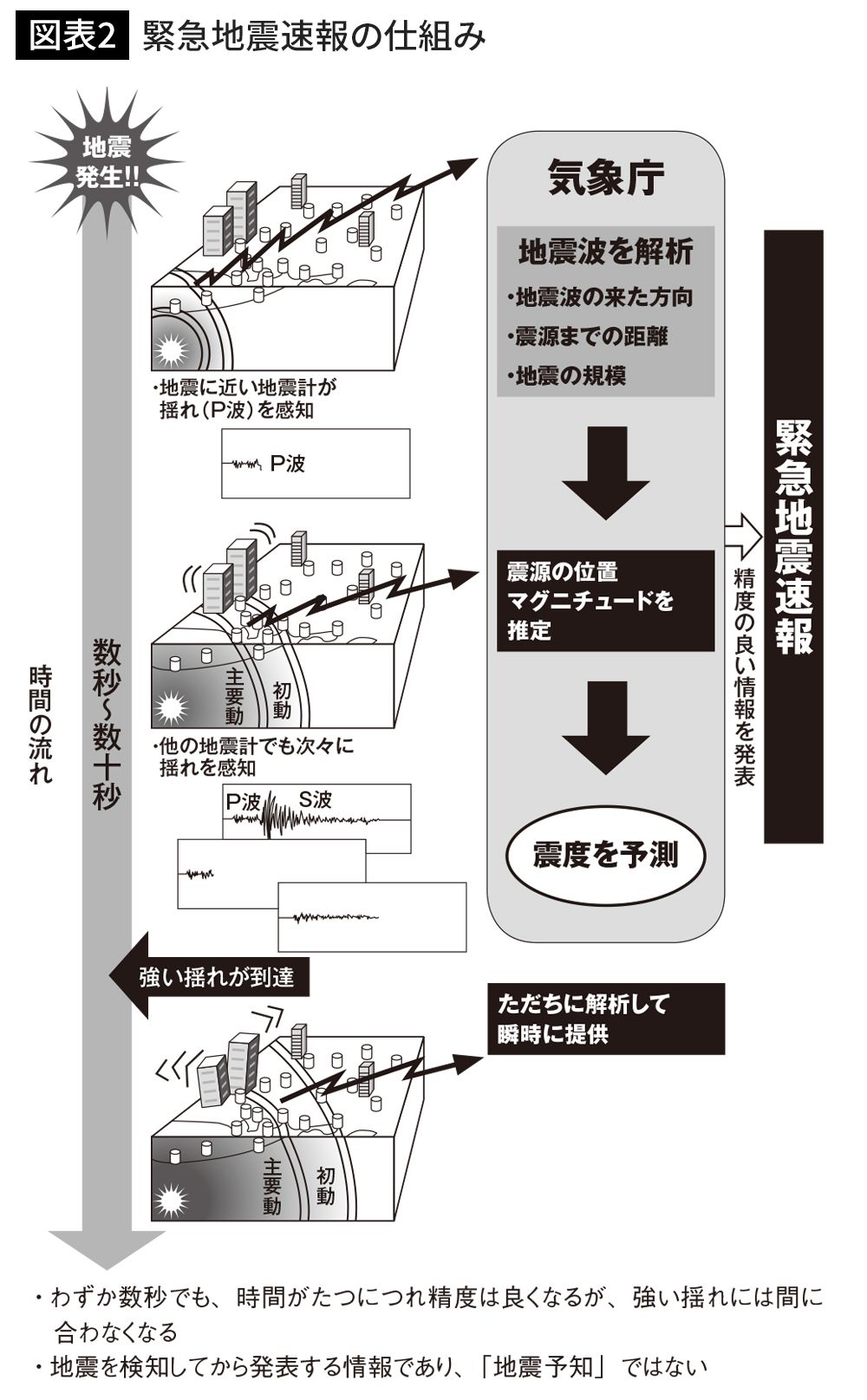 図表2 緊急地震速報の仕組み

地震発生!!

時間の流れ

数秒~数十秒

・地震に近い地震計が揺れ(P波)を感知

P波

主要動

初動

・他の地震計でも次々に揺れを感知

P波

S波

強い揺れが到達

主要動

初動

気象庁

地震波を解析

・地震波の来た方向

・震源までの距離

・地震の規模

震源の位置
マグニチュードを推定

震度を予測

精度の良い情報を発表

緊急地震速報

ただちに解析して瞬時に提供

・わずか数秒でも、時間がたつにつれ精度は良くなるが、強い揺れには間に合わなくなる
・地震を検知してから発表する情報であり、「地震予知」ではない