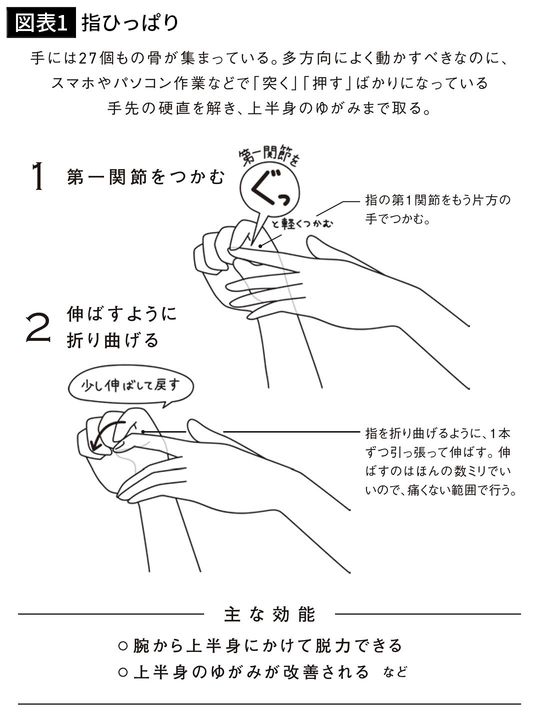 図表1 指ひっぱり

手には27個もの骨が集まっている。多方向によく動かすべきなのに、スマホやパソコン作業などで「突く」「押す」ばかりになっている手先の硬直を解き、上半身のゆがみまで取る。

1 第一関節をつかむ

第一関節を ぐっ と軽くつかむ

指の第1関節をもう片方の手でつかむ。

2 伸ばすように折り曲げる

少し伸ばして戻す

指を折り曲げるように、1本ずつ引っ張って伸ばす。伸ばすのはほんの数ミリでいいので、痛くない範囲で行う。

主な効能

○腕から上半身にかけて脱力できる
○上半身のゆがみが改善される など