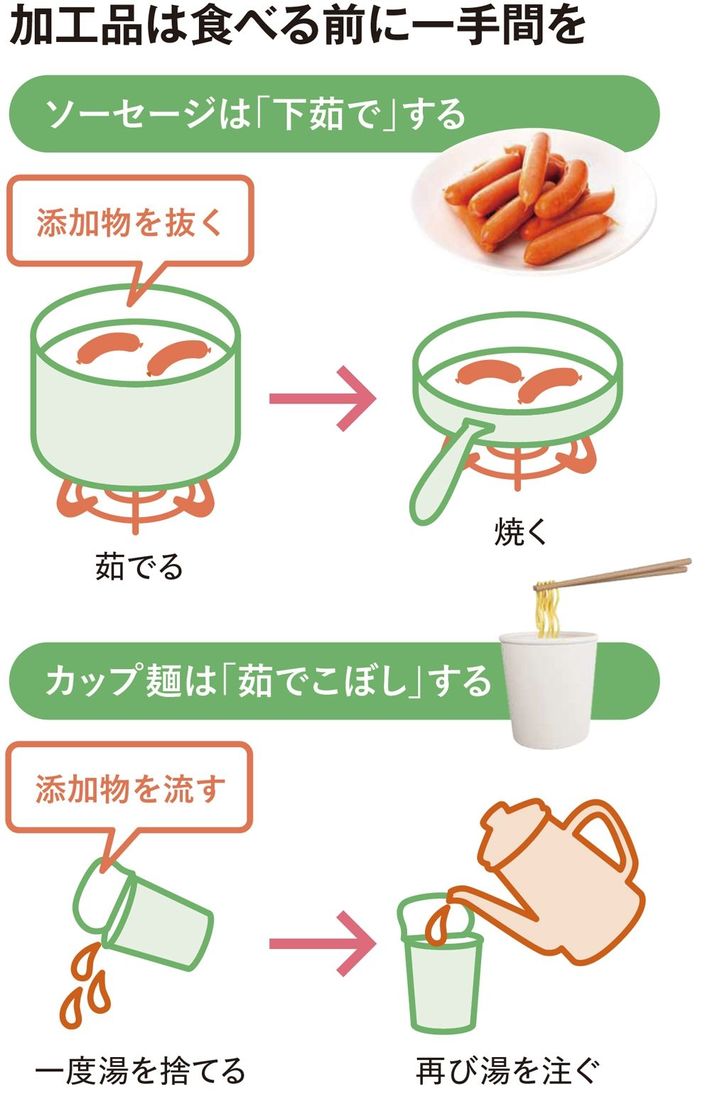 加工品は食べる前に一手間を

ソーセージは「下茹で」する

添加物を抜く

茹でる

焼く

カップ麺は「茹でこぼし」する

添加物を流す

一度湯を捨てる

再び湯を注ぐ