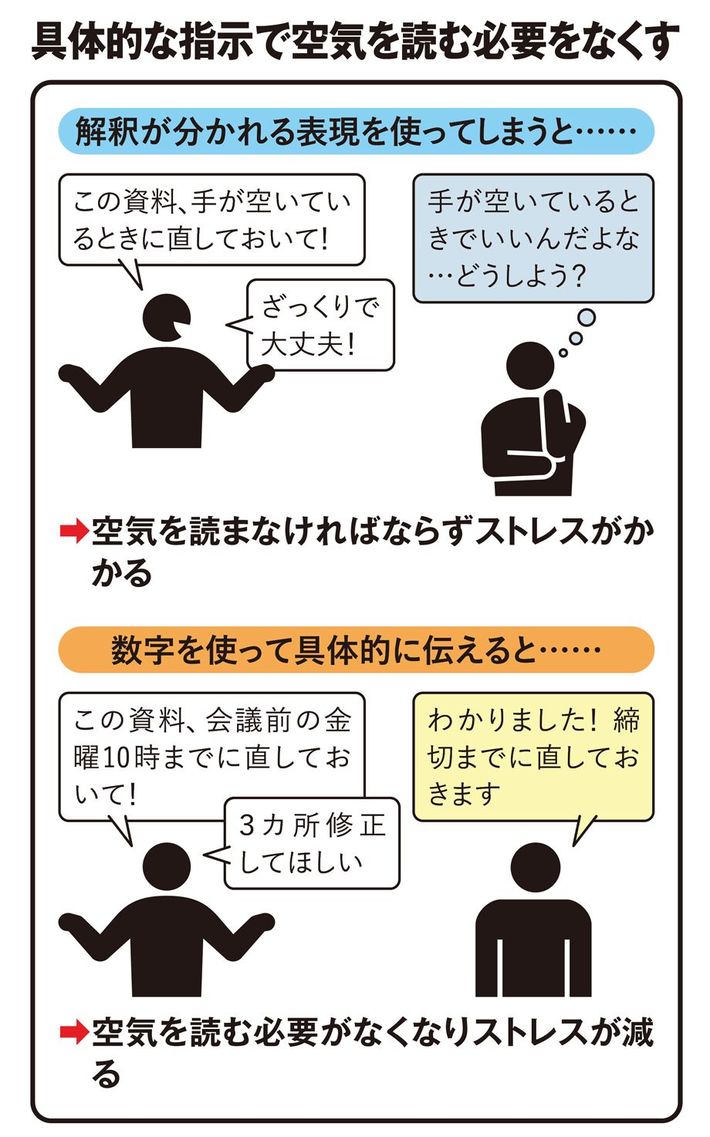 具体的な指示で空気を読む必要をなくす

解釈が分かれる表現を使ってしまうと……

この資料、手が空いているときに直しておいて!

ざっくりで大丈夫!

手が空いているときでいいんだよな…どうしよう?

➡空気を読まなければならずストレスがかかる

数字を使って具体的に伝えると……

この資料、会議前の金曜10時までに直しておいて!

3カ所修正してほしい

わかりました! 締切までに直しておきます

➡空気を読む必要がなくなりストレスが減る