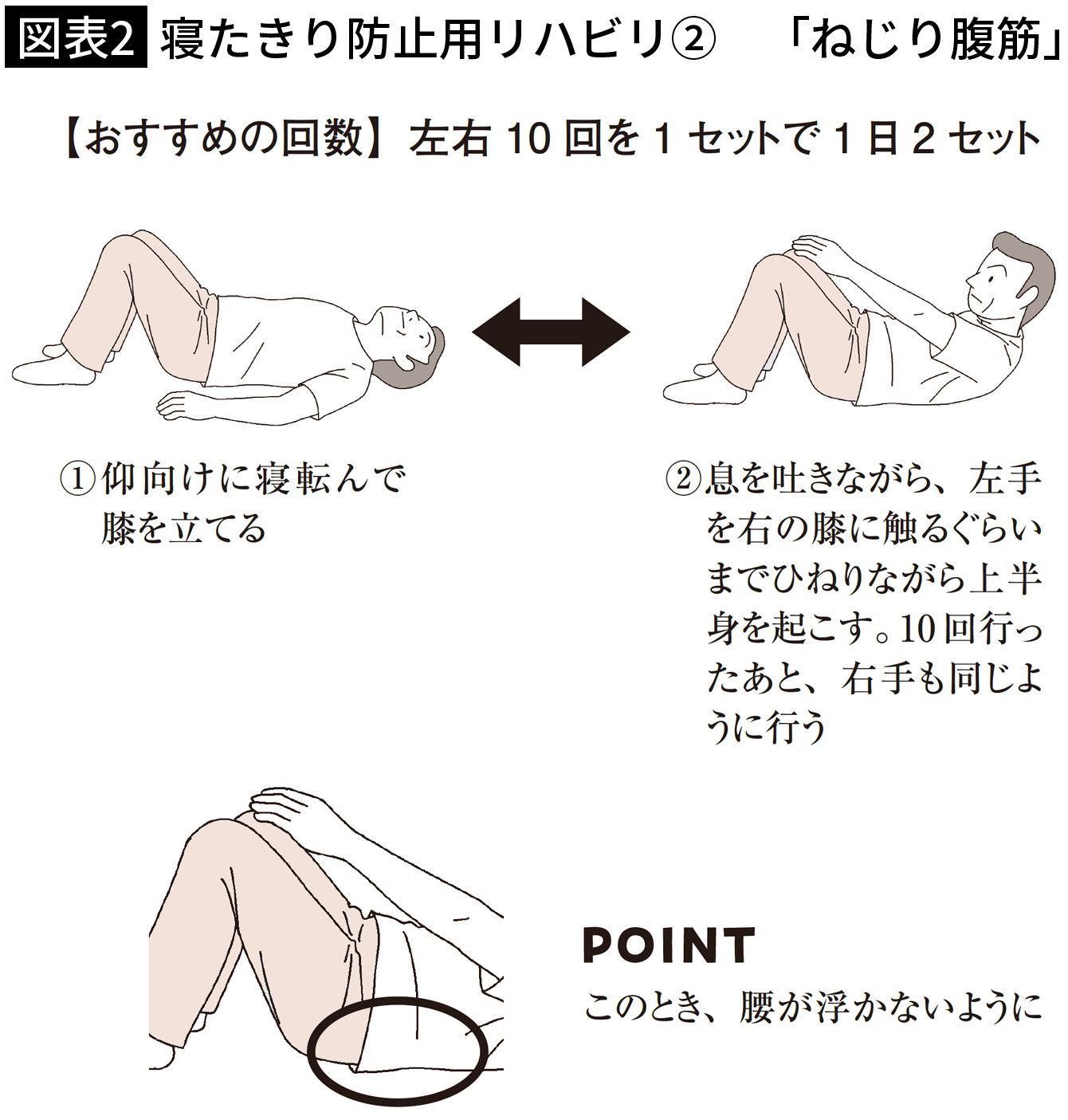 図表2 寝たきり防止用リハビリ② 「ねじり腹筋」

【おすすめの回数】左右 10 回を 1 セットで 1 日 2 セット

①仰向けに寝転んで膝を立てる

②息を吐きながら、左手を右の膝に触るぐらいまでひねりながら上半身を起こす。10回行ったあと、右手も同じように行う

POINT
このとき、腰が浮かないように